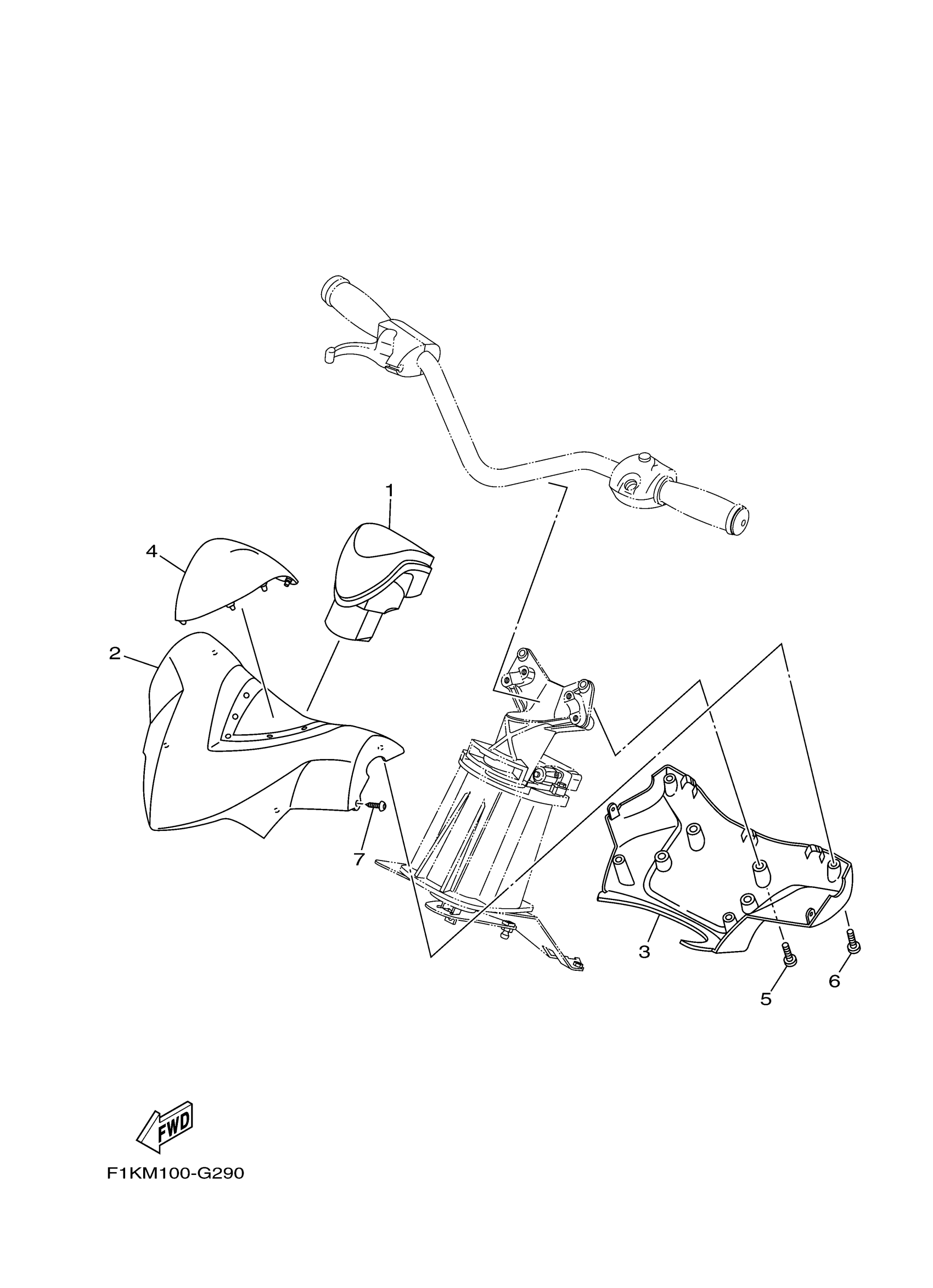 1
4
2
7
3
5
6
FWD
F1KM100-G290