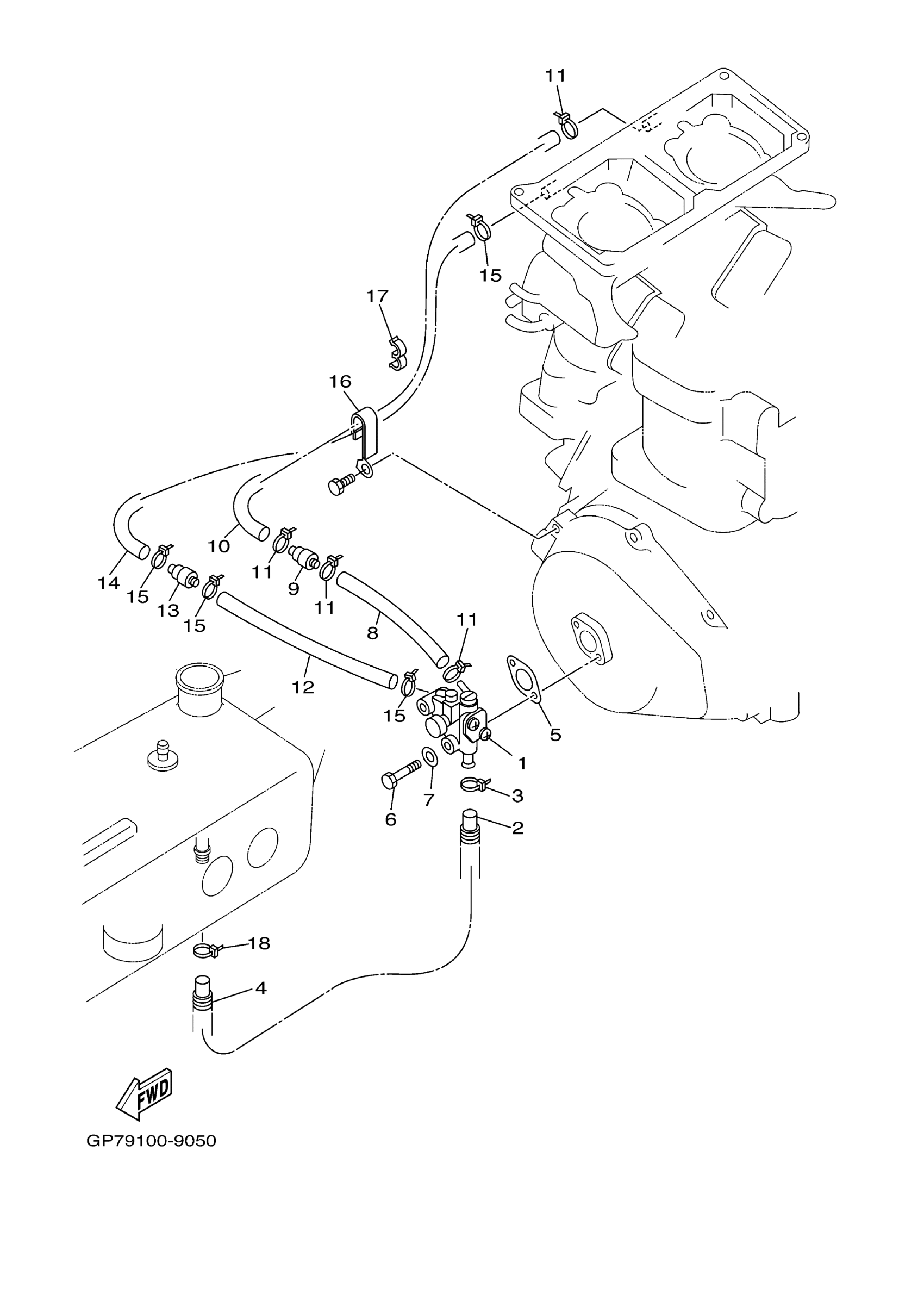 11

15

17

16

10

14

15

13

15

11

9

11

8

11

12

15

5

1

7

3

6

2

18

4

FWD

GP79100-9050