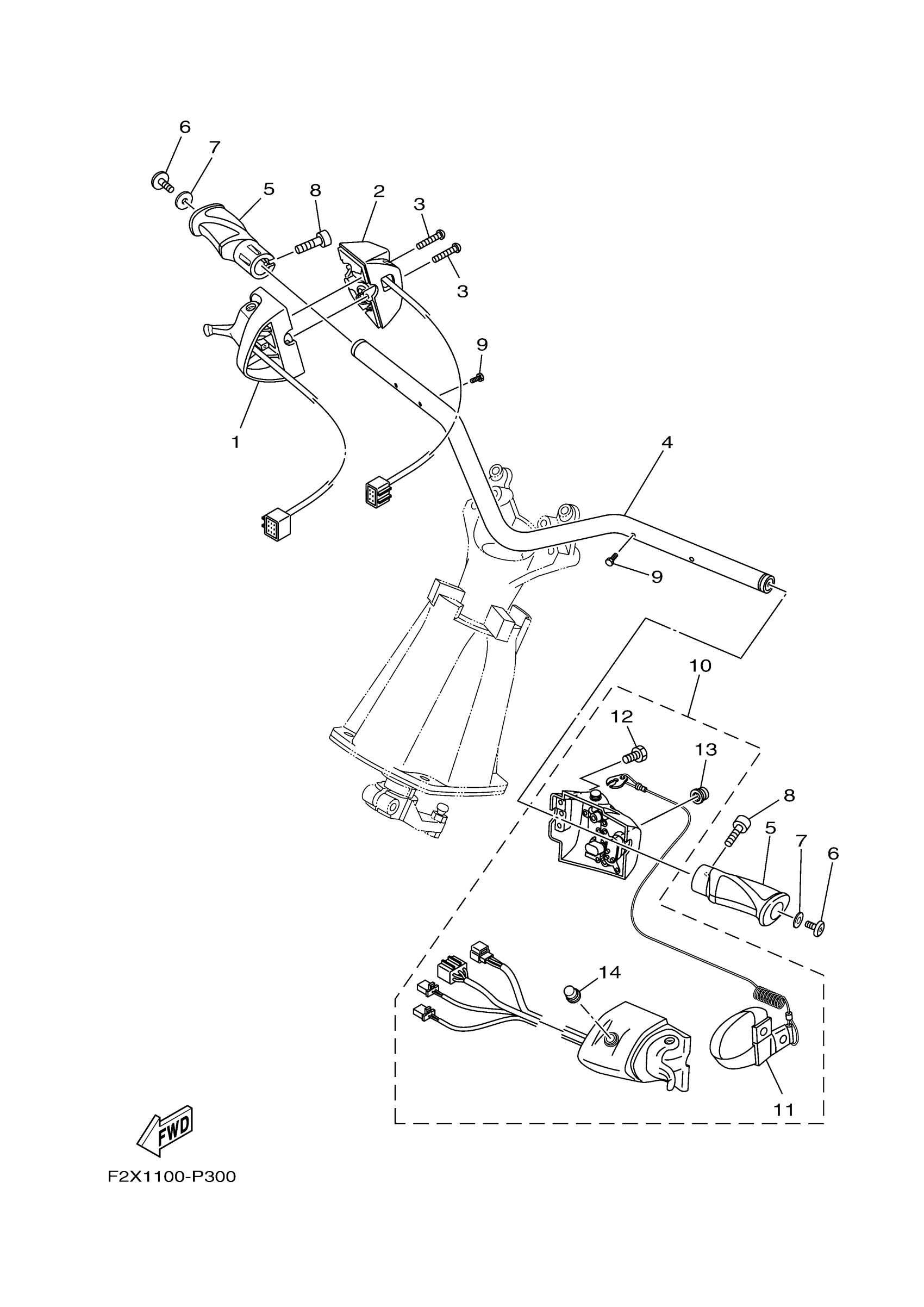 6
7
5
8
2
3
3
9
1
4
9
10
12
13
8
5
7
6
14
11
FWD
F2X1100-P300