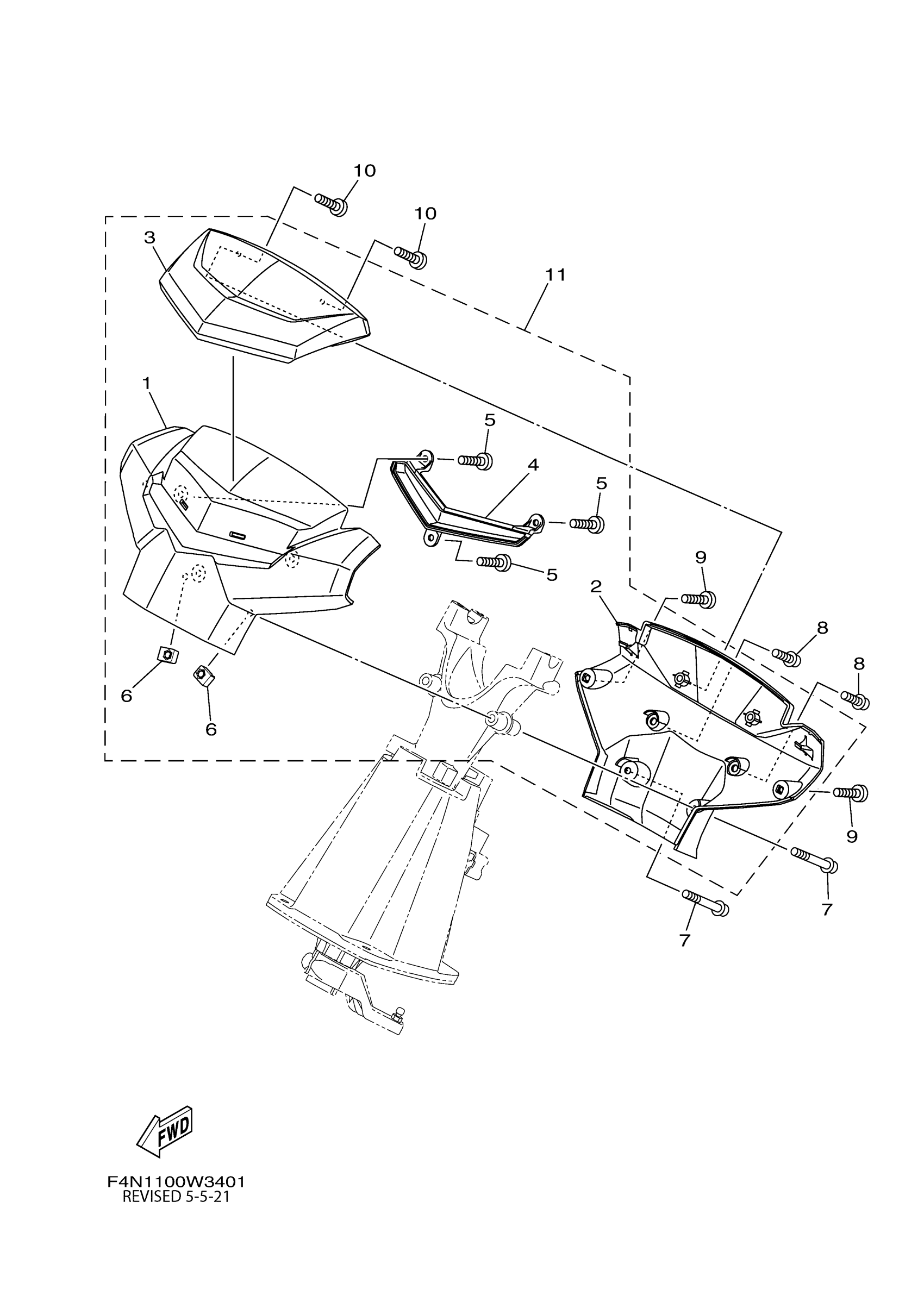 10
10
3
11
1
5
4
5
5
9
2
8
8
6
6
9
7
7
FWD
F4N1100W3401
REVISED 5-5-21