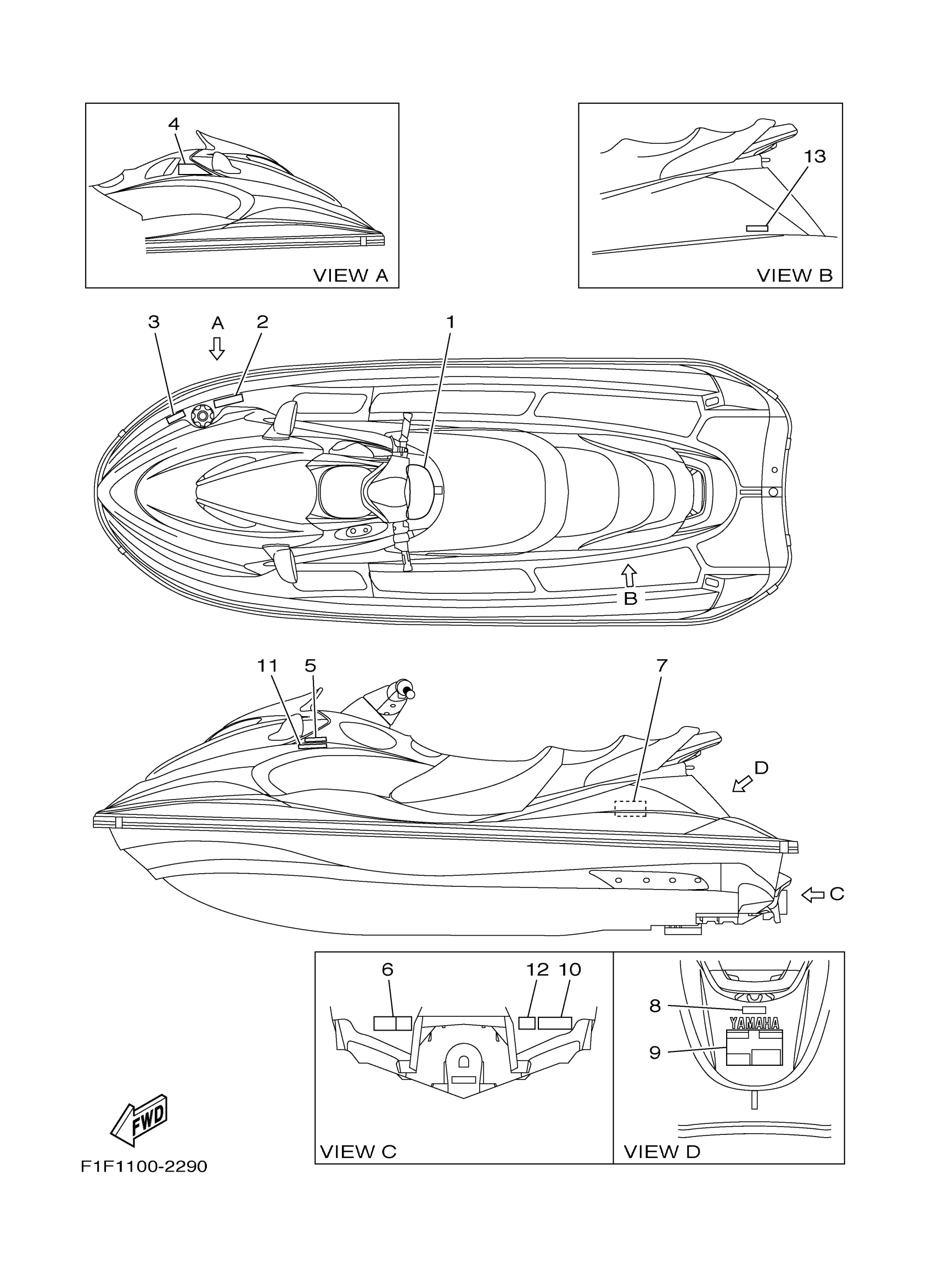 4

VIEW A

13

VIEW B

3 A 2 1

B

11 5 7

D

C

6 12 10

VIEW C

8

YAMAHA

9

VIEW D

FWD

F1F1100-2290