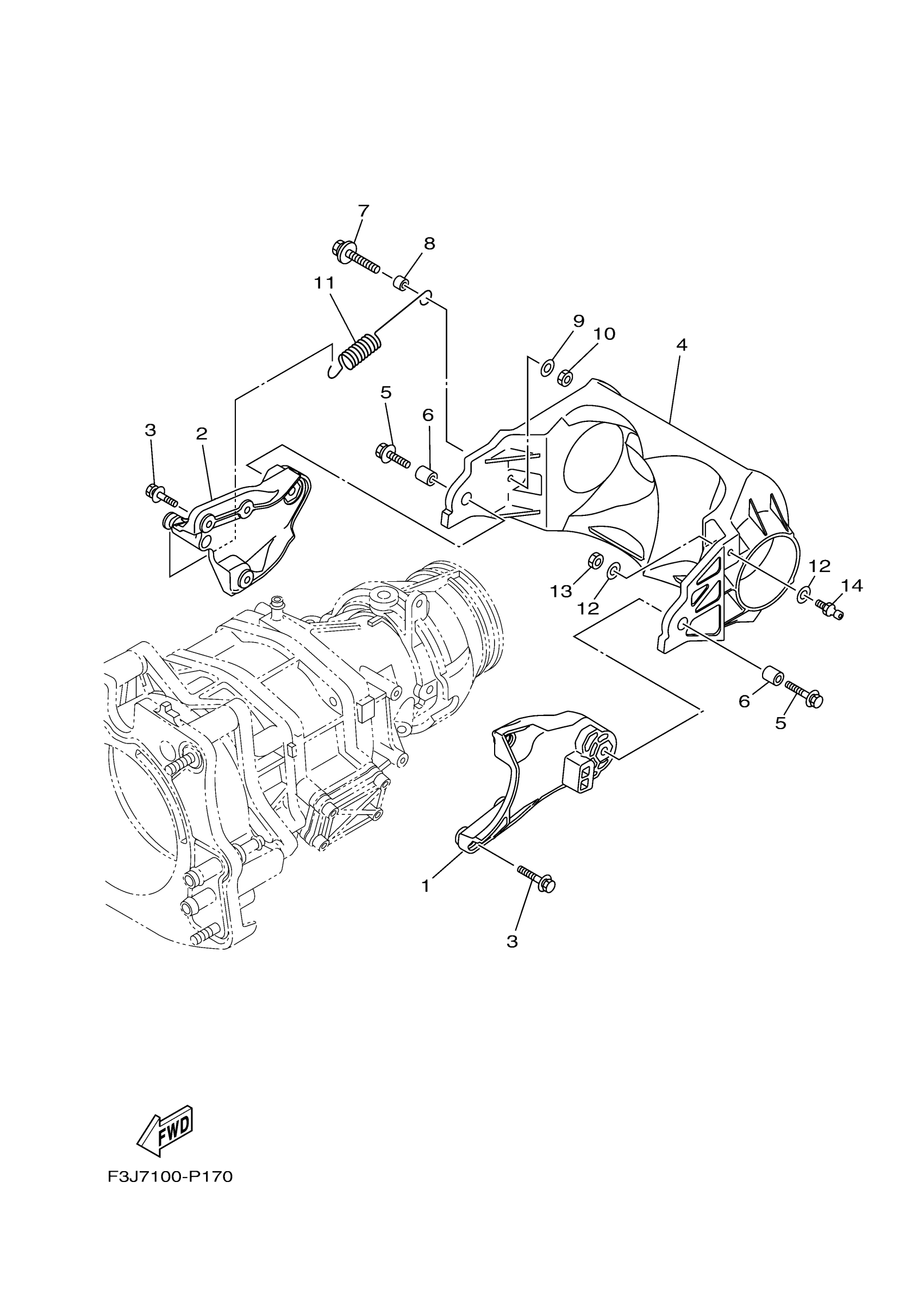 7
8
11
9
10
4
5
6
3
2
13
12
12
14
6
5
1
3
FWD
F3J7100-P170