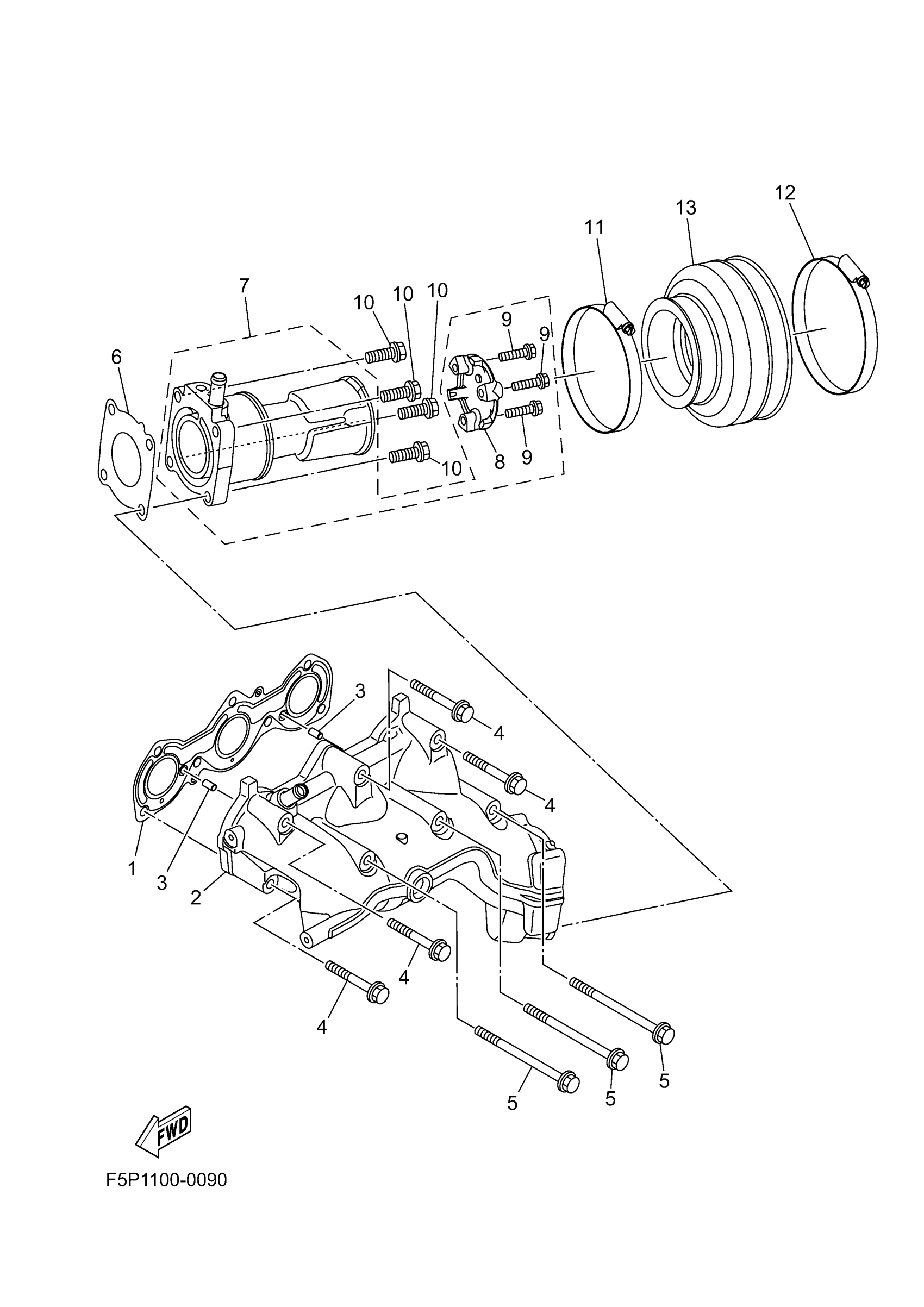 12
13
11
7
10
10
10
9
9
6
10
8
9
3
4
4
1
3
2
4
4
5
5
5
FWD
F5P1100-0090