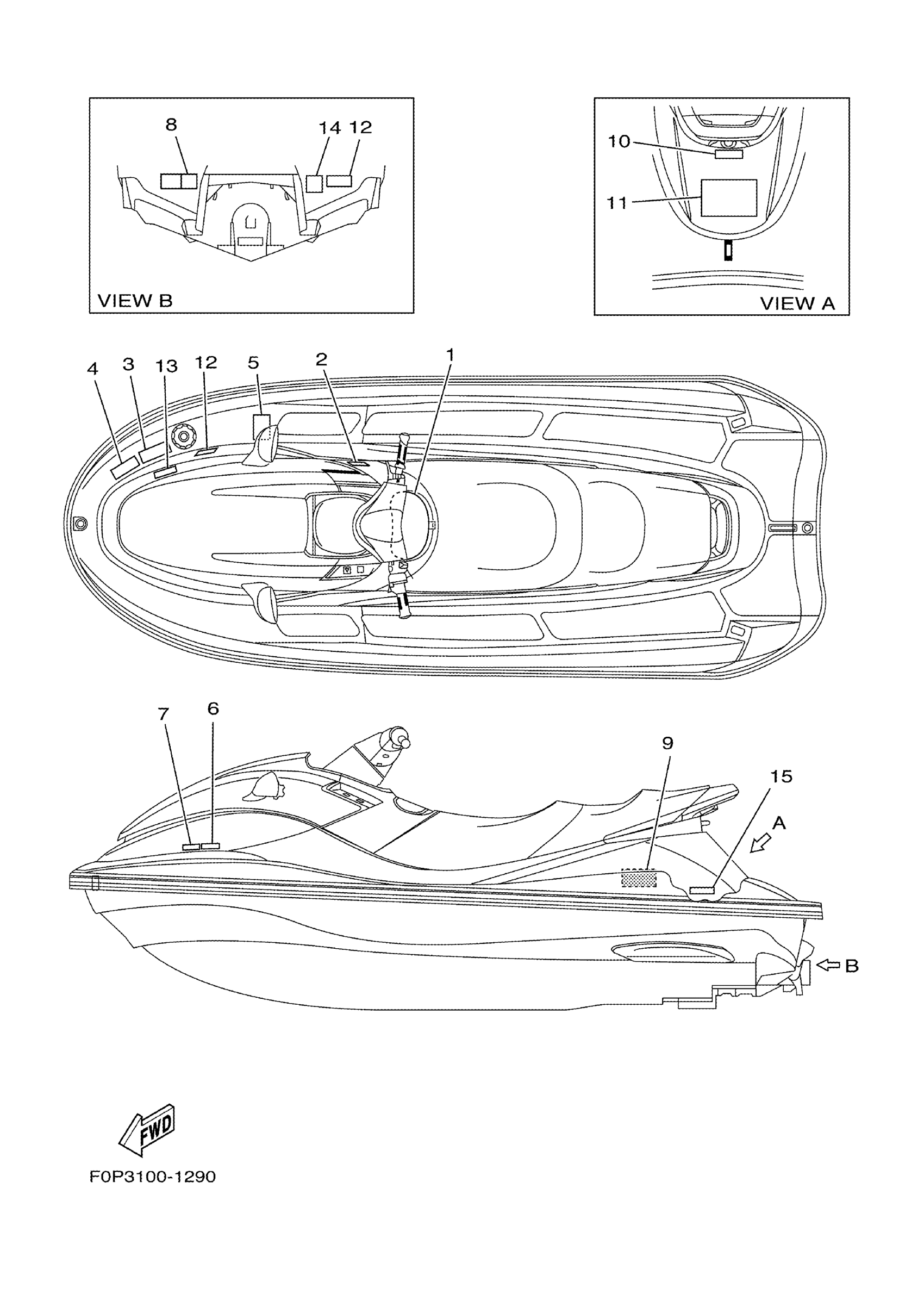 8
14 12
VIEW B

10
11
VIEW A

4
3
13
12
5
2
1

7
6
9
15
A
B

FWD

F0P3100-1290