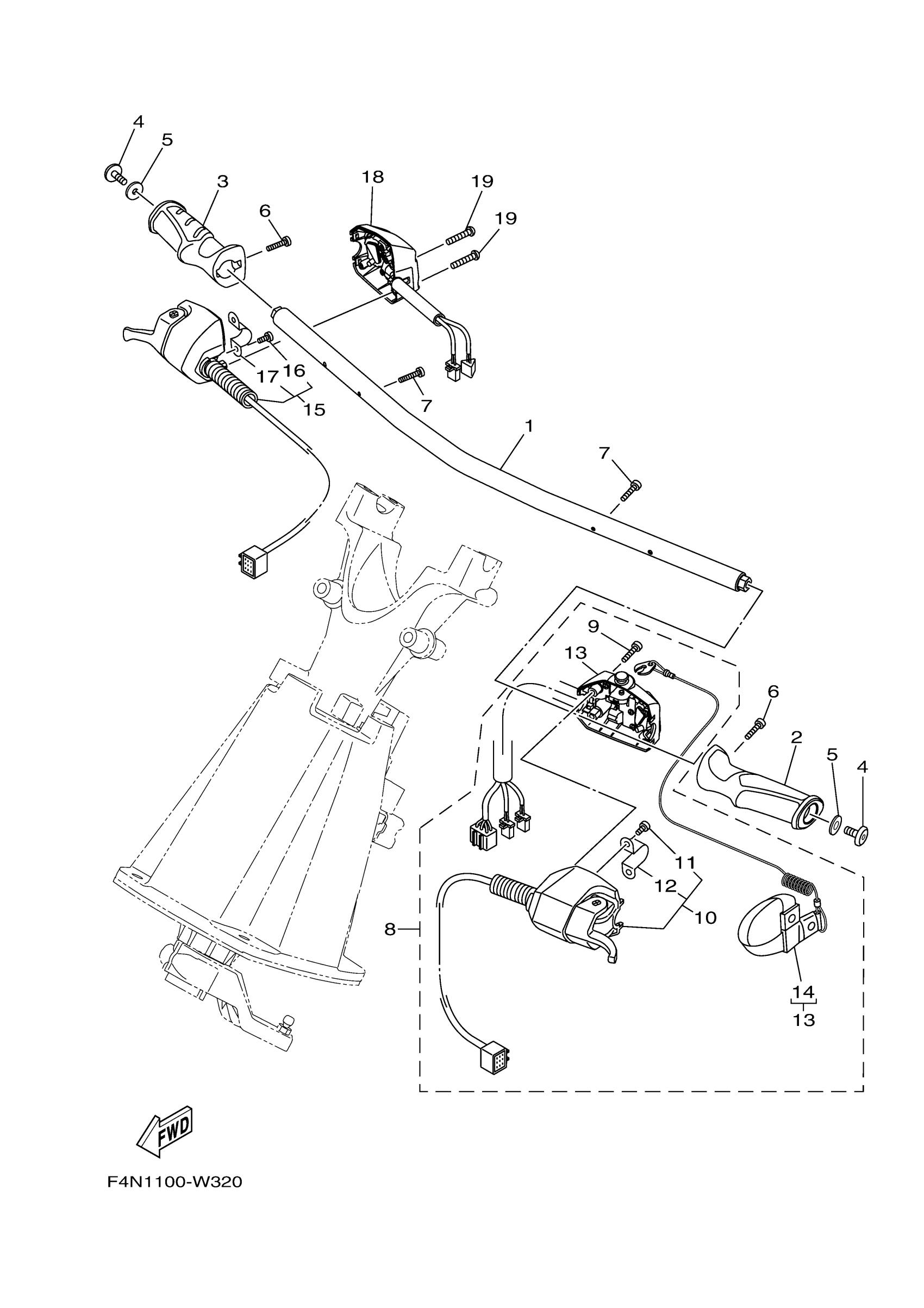 4
5
3
18
19
19
6
17
16
15
7
1
7
9
13
6
2
5
4
11
12
10
8
14
13
FWD
F4N1100-W320