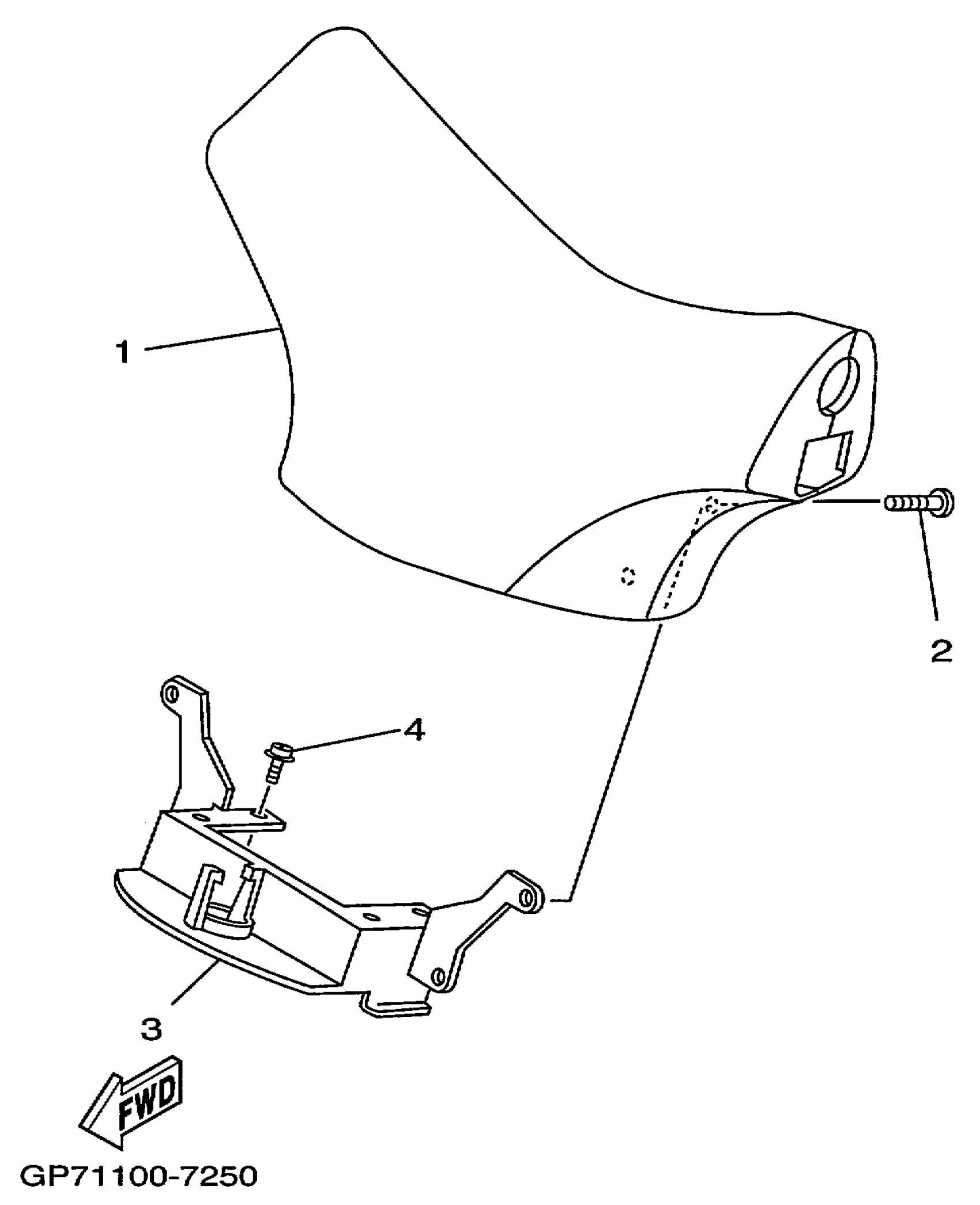 1
2
4
3
FWD
GP71100-7250