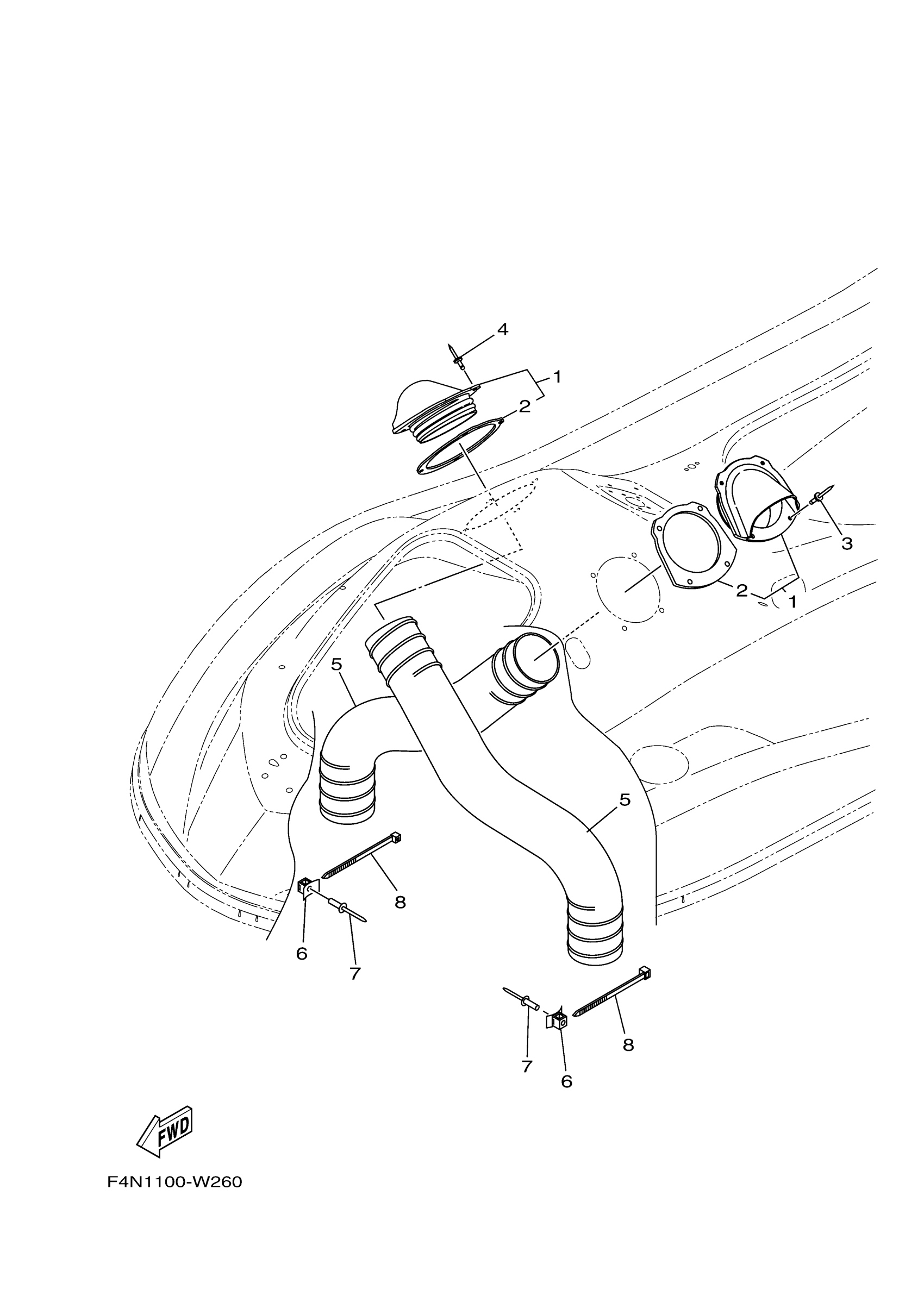 4
1
2
3
2
1
5
5
8
6
7
7
6
8
FWD
F4N1100-W260