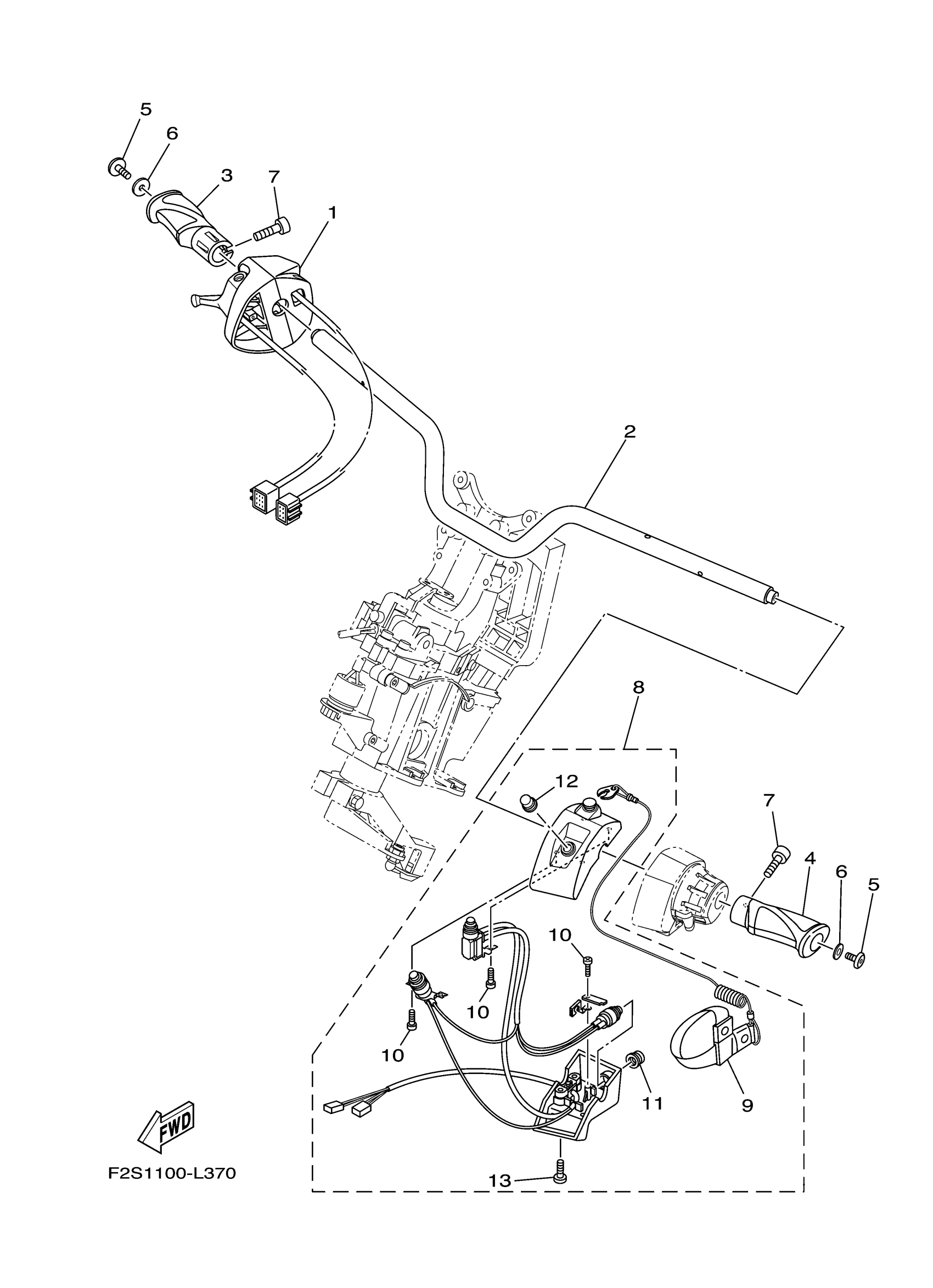 5
6
3
7
1
2
8
12
7
4
6
5
10
10
10
11
9
13
FWD
F2S1100-L370