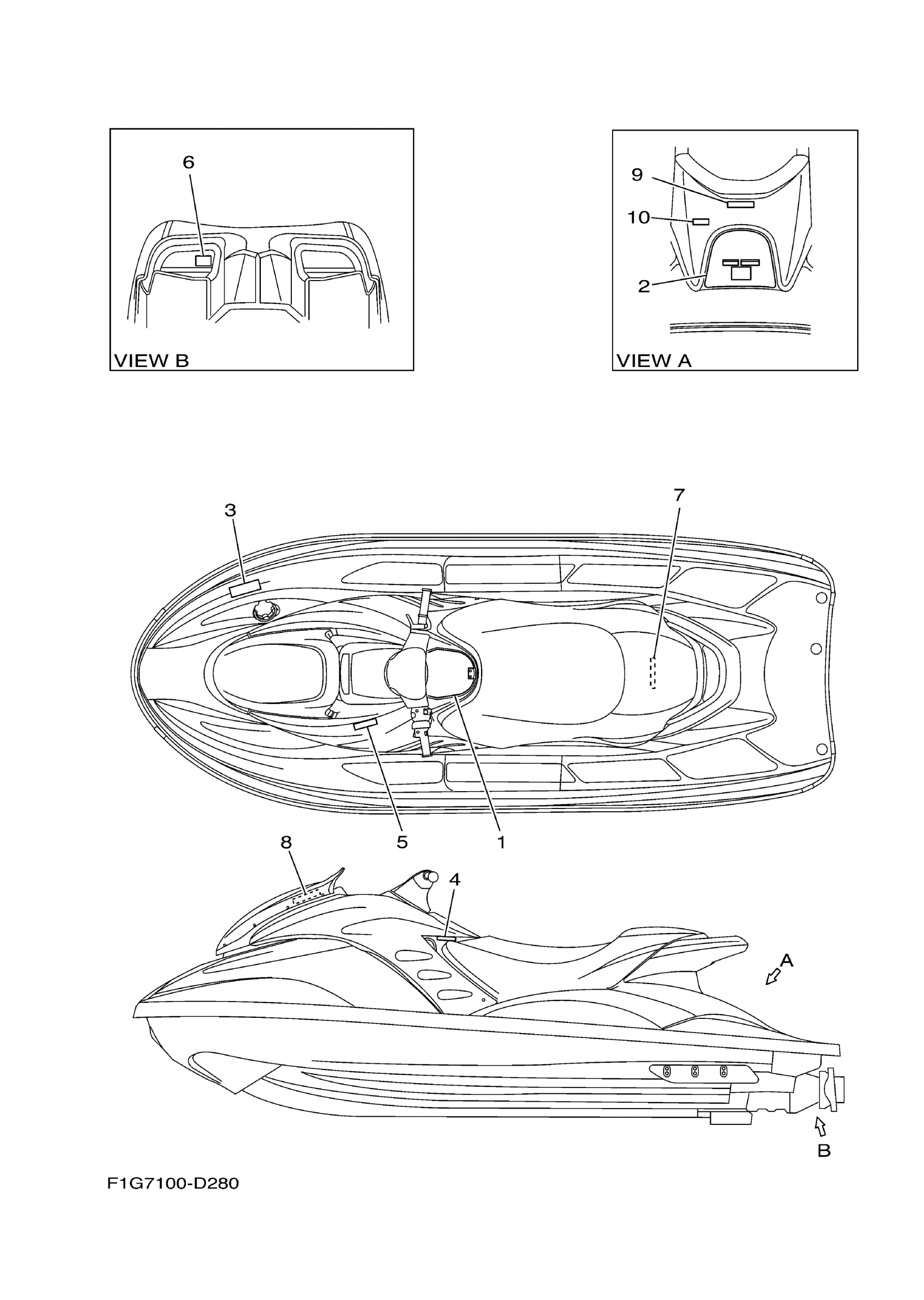 6

VIEW B

9

10

2

VIEW A

3

7

5

1

8

4

A

B

F1G7100-D280