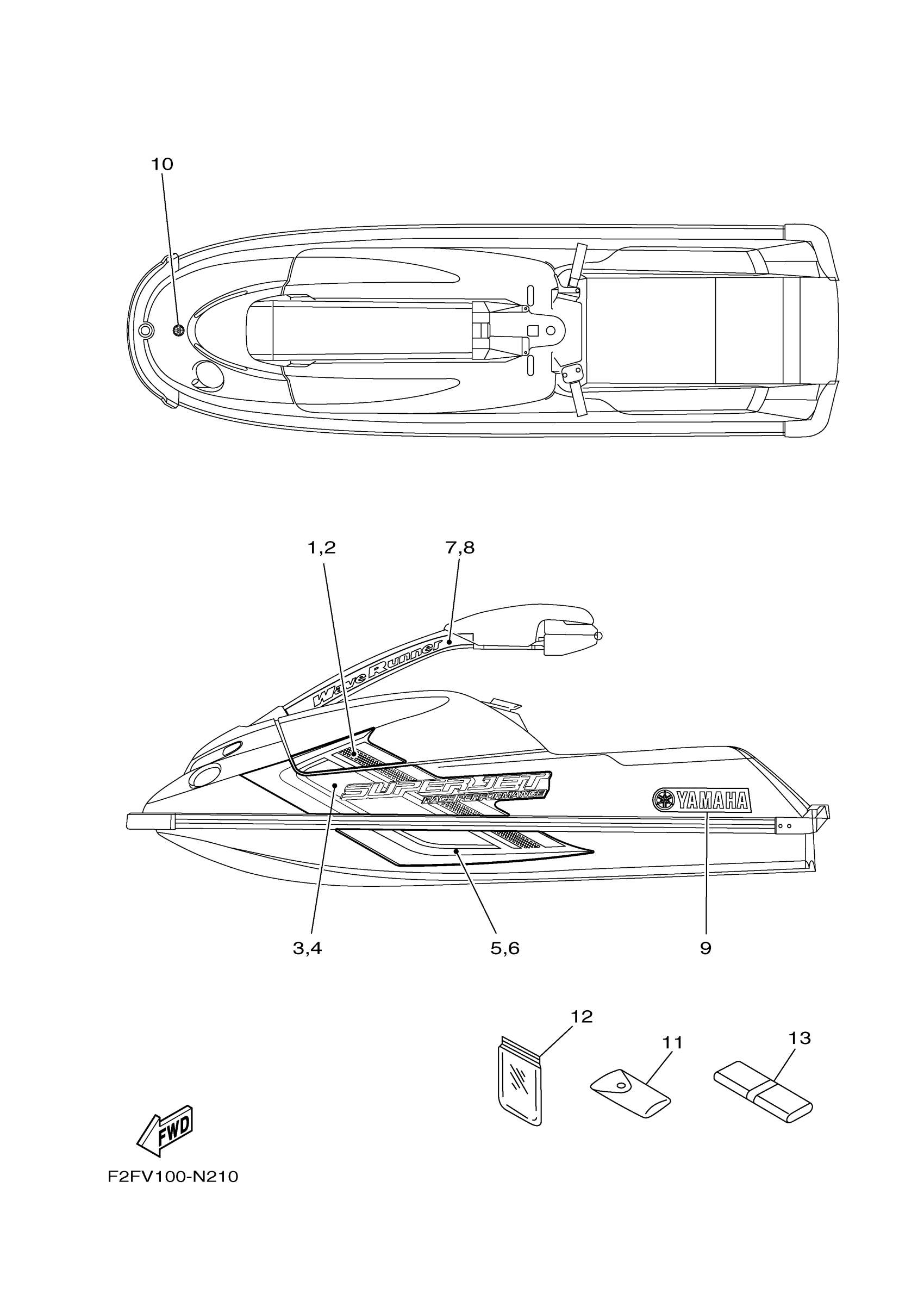 10

1,2

7,8

WaveRunner

SUPERJET
RACE PERFORMANCE

YAMAHA

3,4

5,6

9

12

11

13

FWD

F2FV100-N210