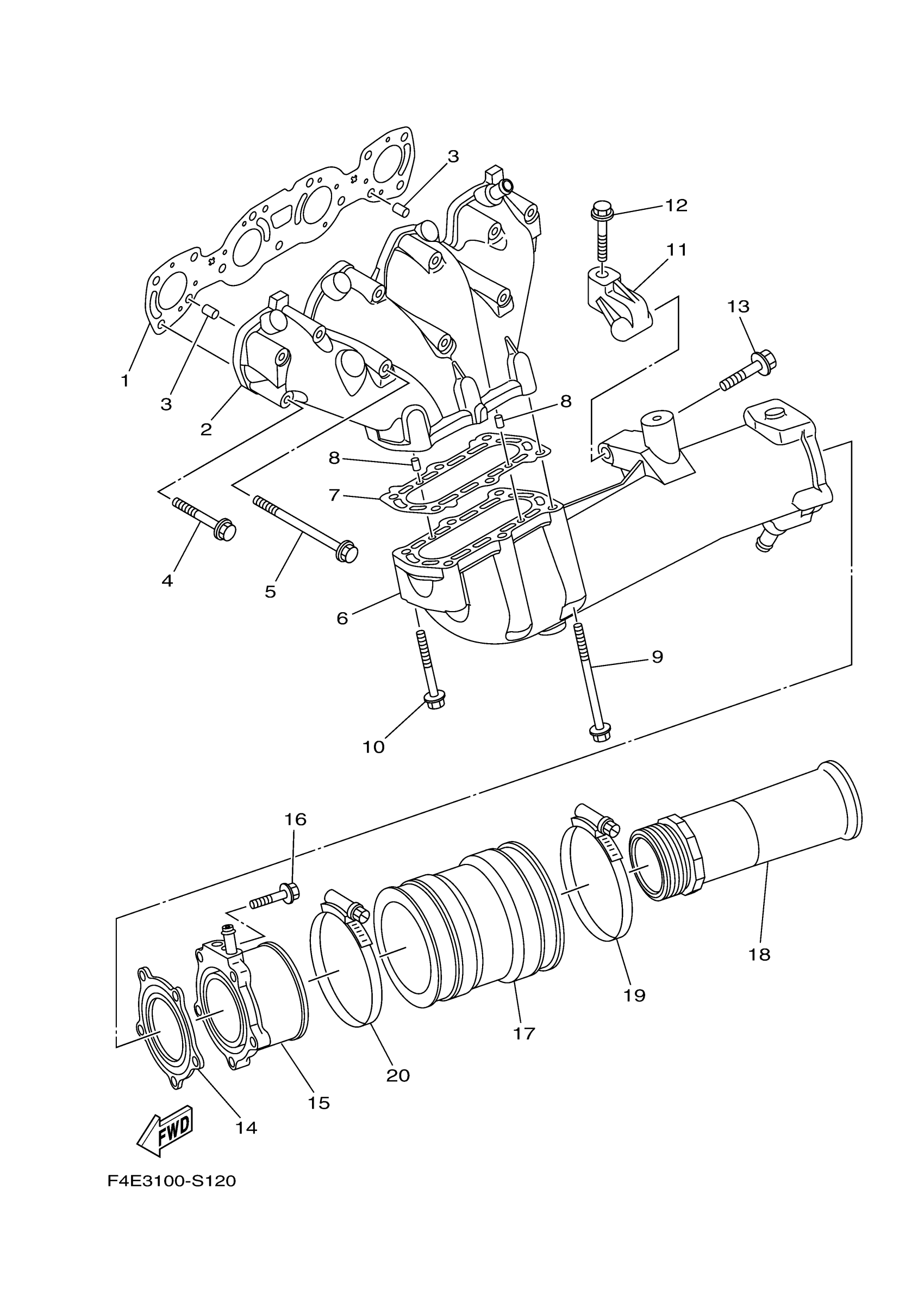 3
12
11
13
1
3
2
8
8
7
4
5
6
9
10
16
18
19
17
20
15
14
FWD
F4E3100-S120