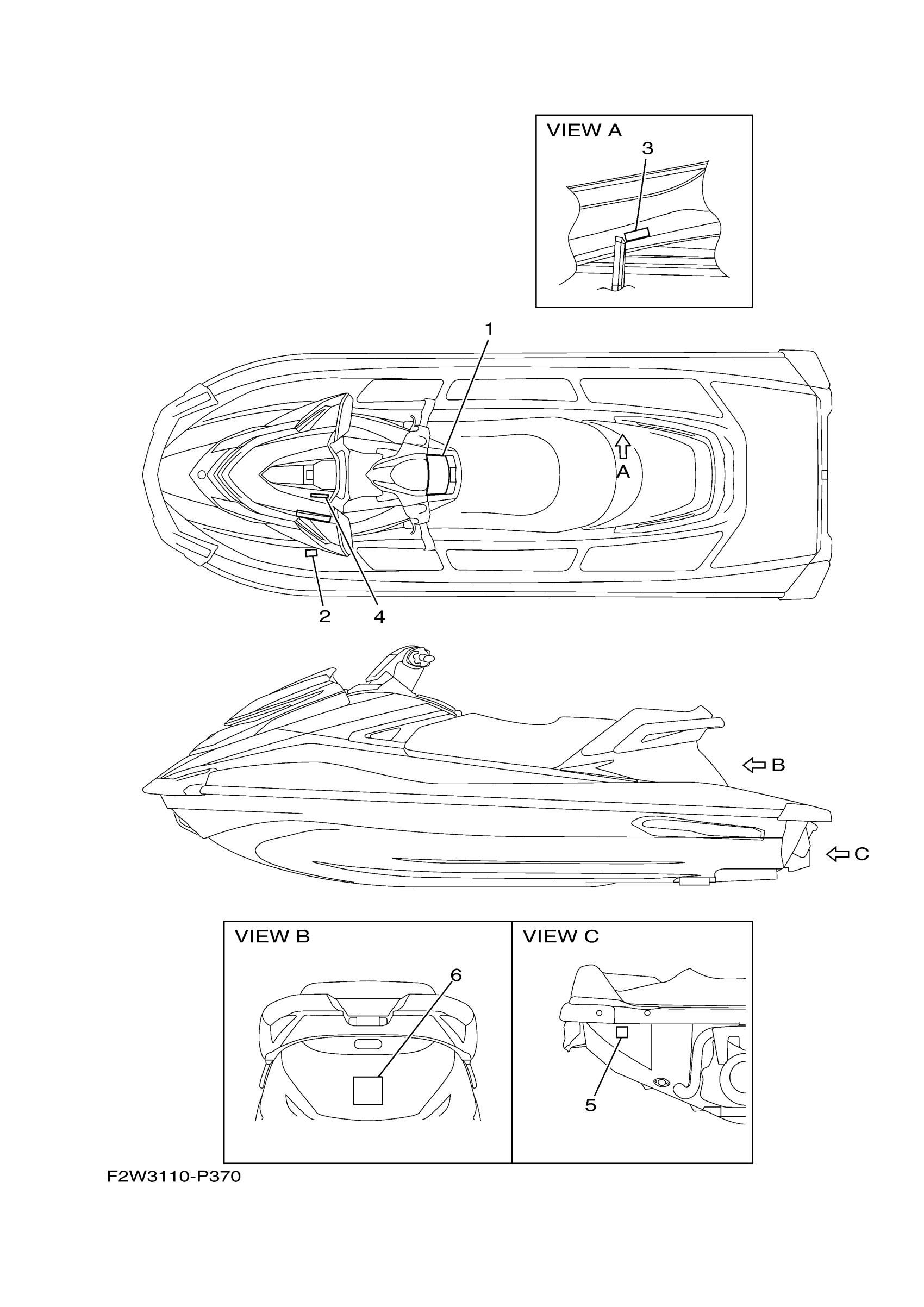 VIEW A
3

1

A

2
4

B

C

VIEW B
6

VIEW C
5

F2W3110-P370