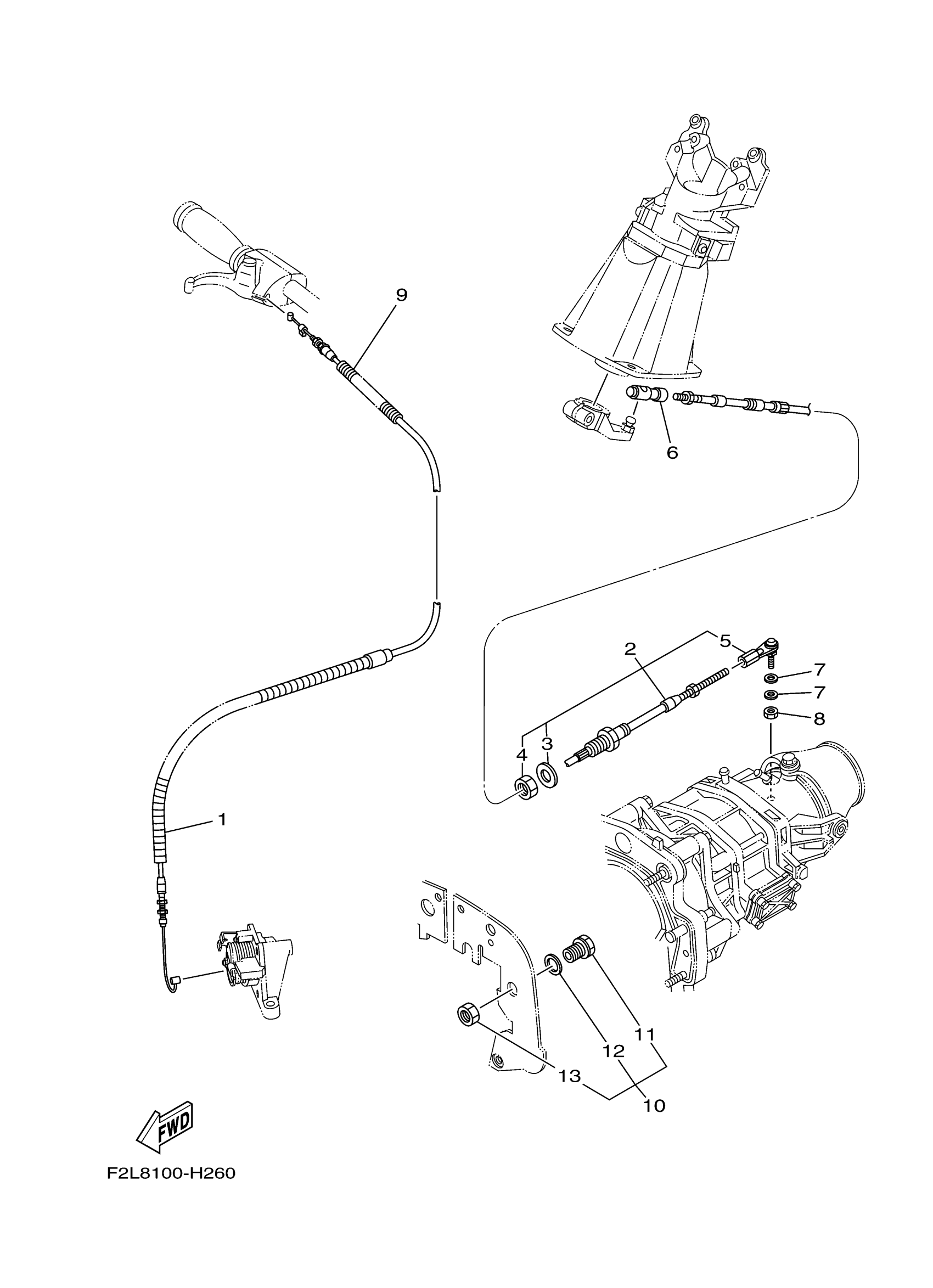 9
6
5
2
7
7
8
3
4
1
11
12
13
10
FWD
F2L8100-H260