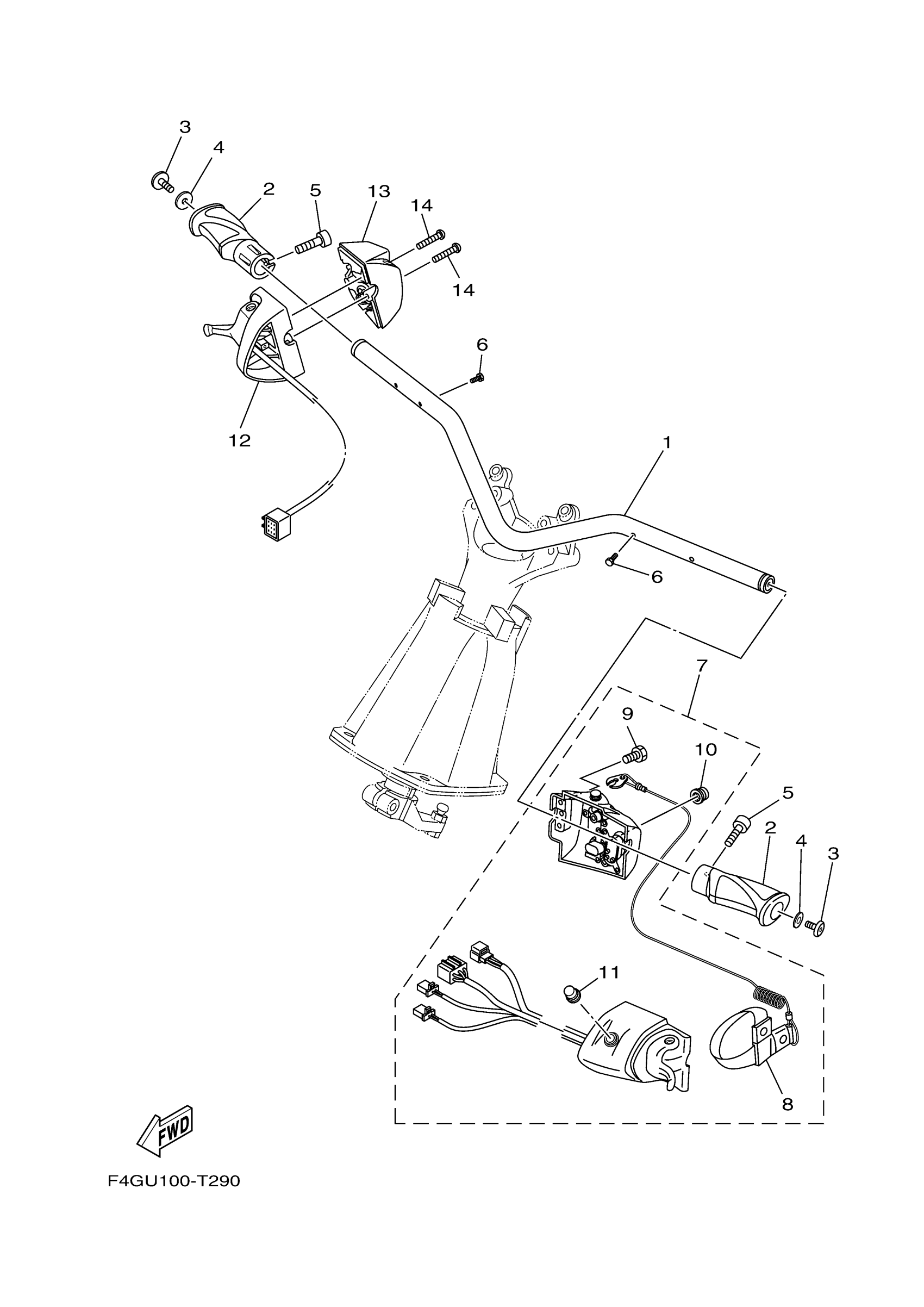 3
4
2
5
13
14
14
6
12
1
6
7
9
10
5
2
4
3
11
8
FWD
F4GU100-T290