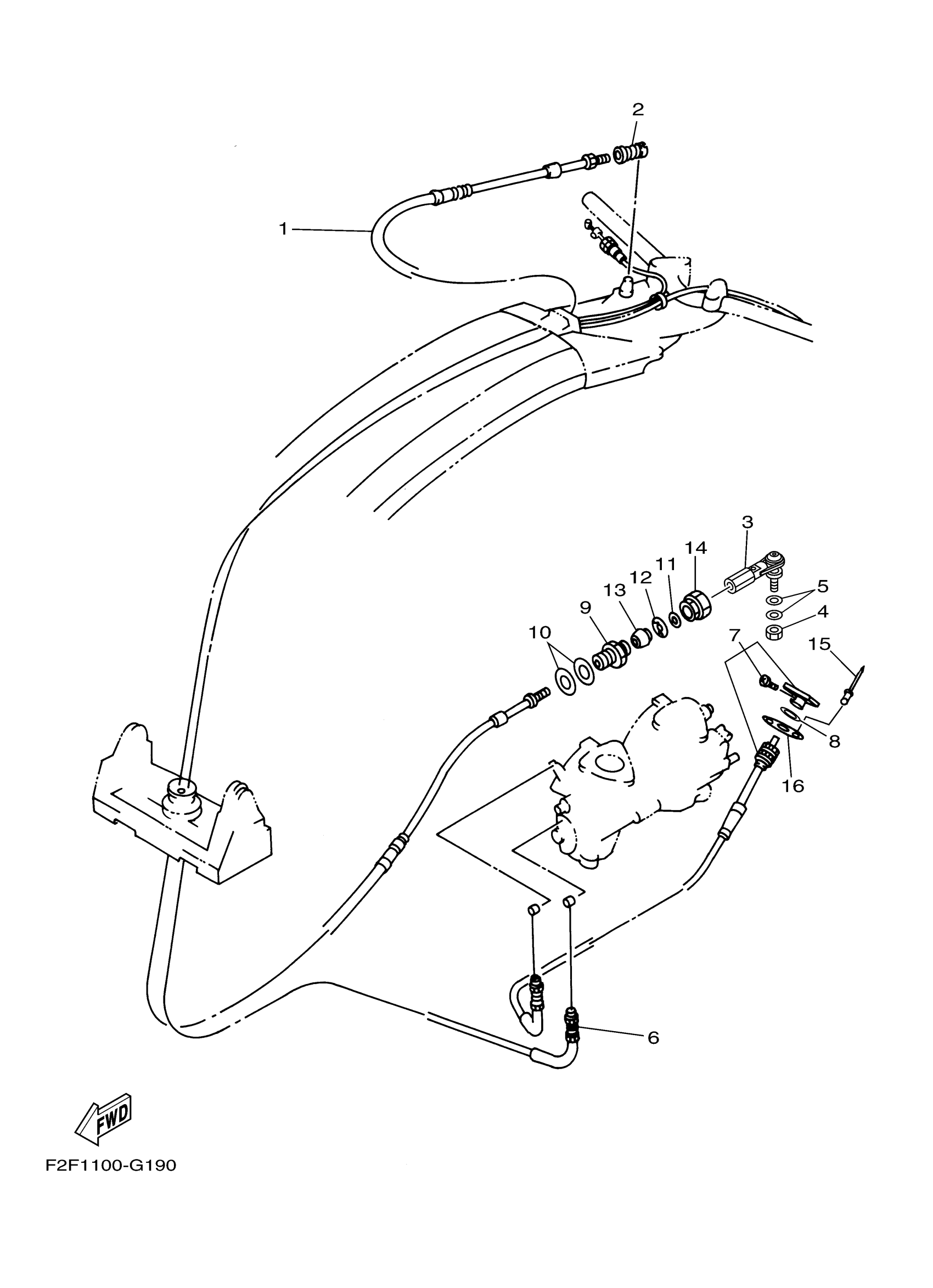 2

1

3

14

11

12

13

9

10

5

4

7

15

8

16

6

FWD

F2F1100-G190