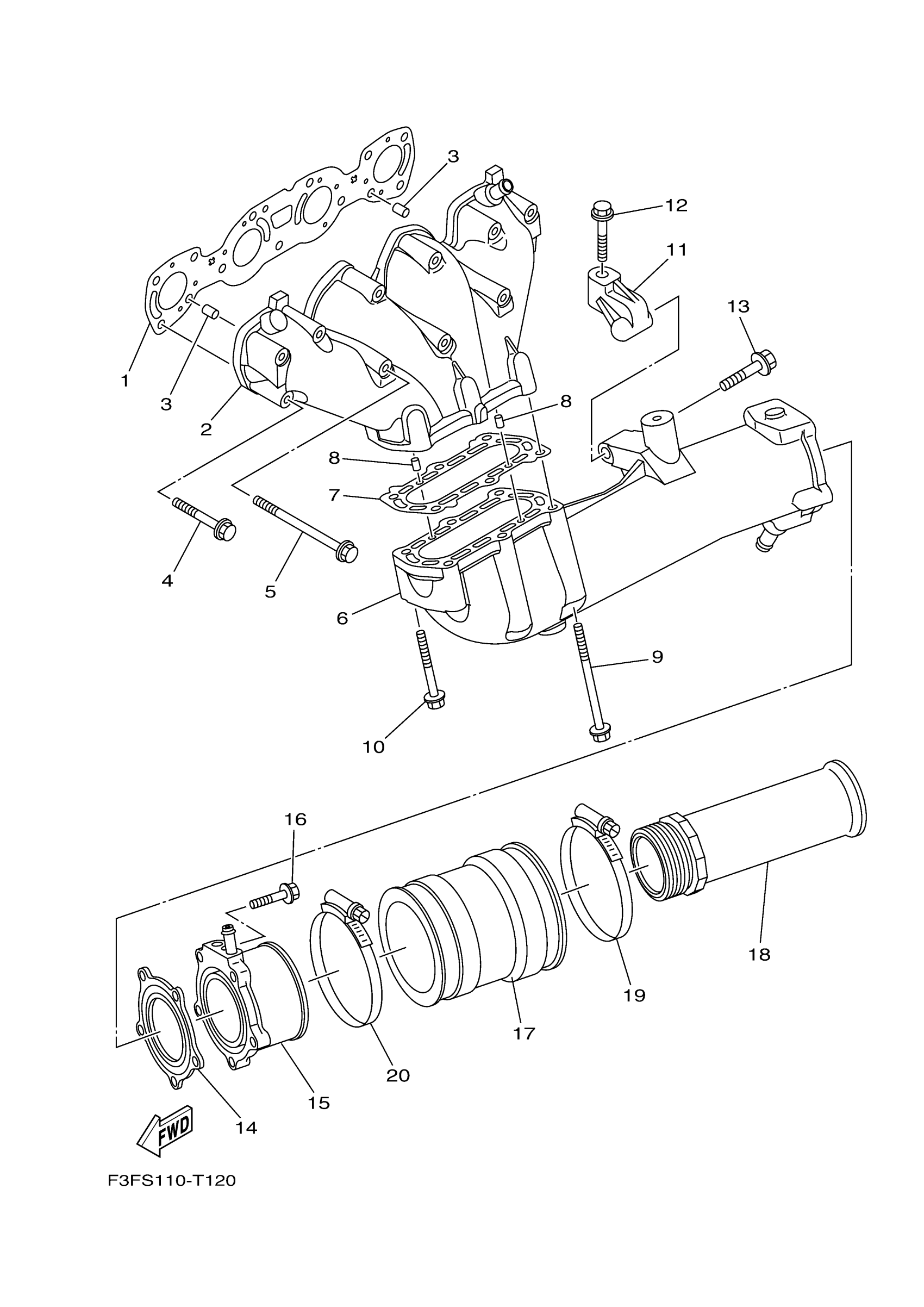 3
12
11
13
1
3
2
8
8
7
4
5
6
9
10
16
18
19
17
20
15
14
FWD
F3FS110-T120