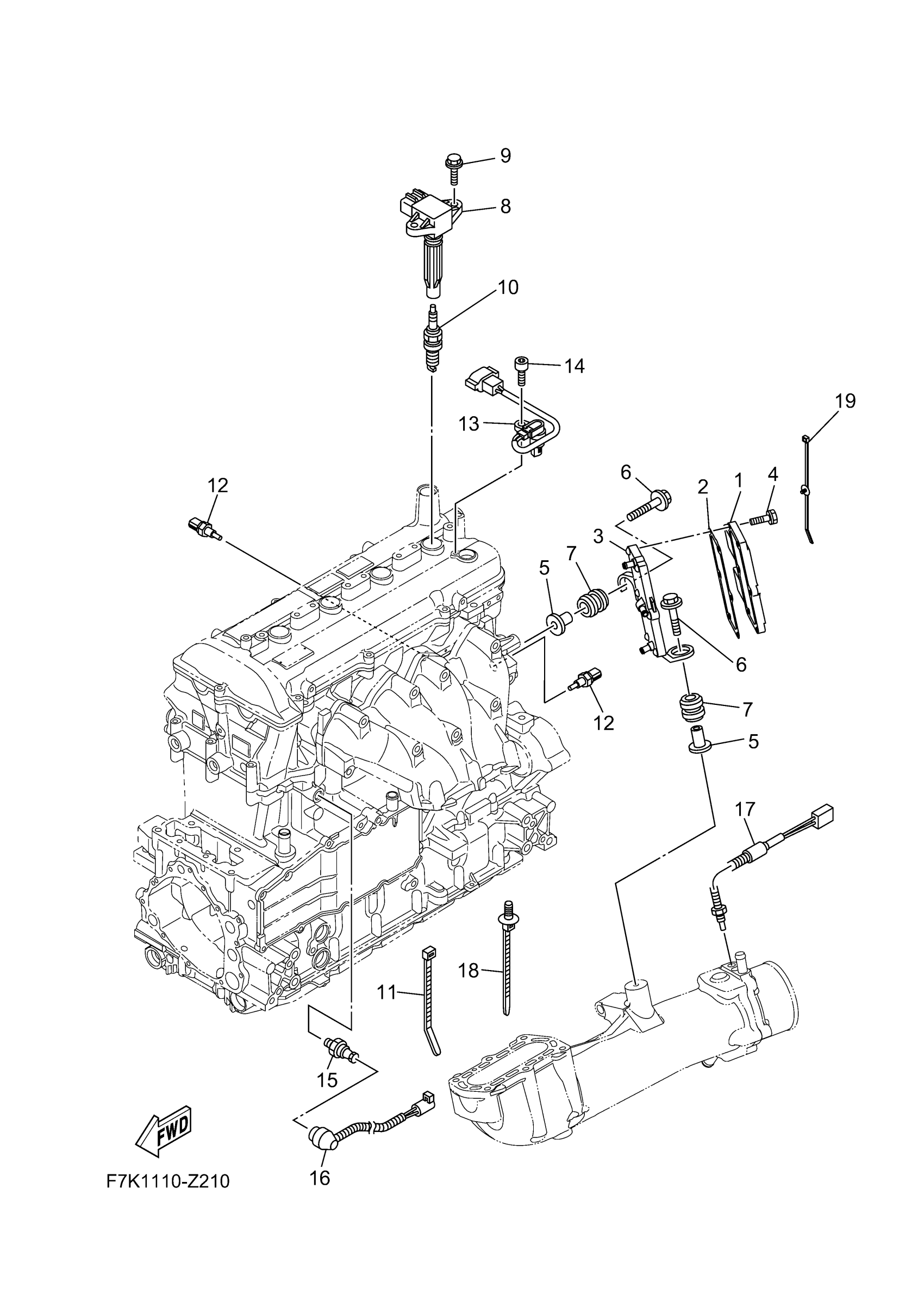 9
8
10
14
13
19
12
6
2
1
4
3
7
5
6
12
7
5
17
18
11
15
FWD
16
F7K1110-Z210