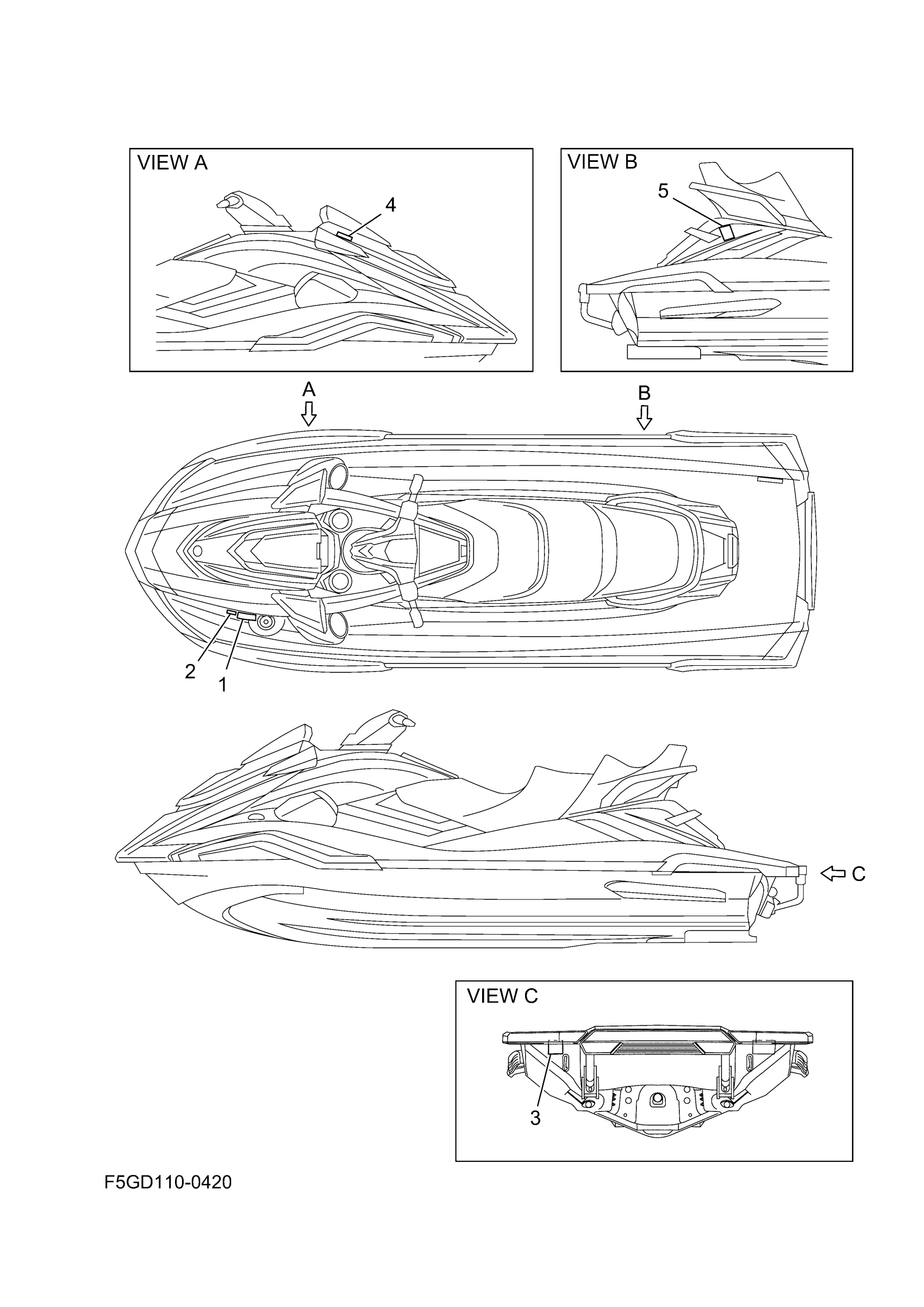 VIEW A

4

VIEW B

5

A

B

2

1

C

VIEW C

3

F5GD110-0420