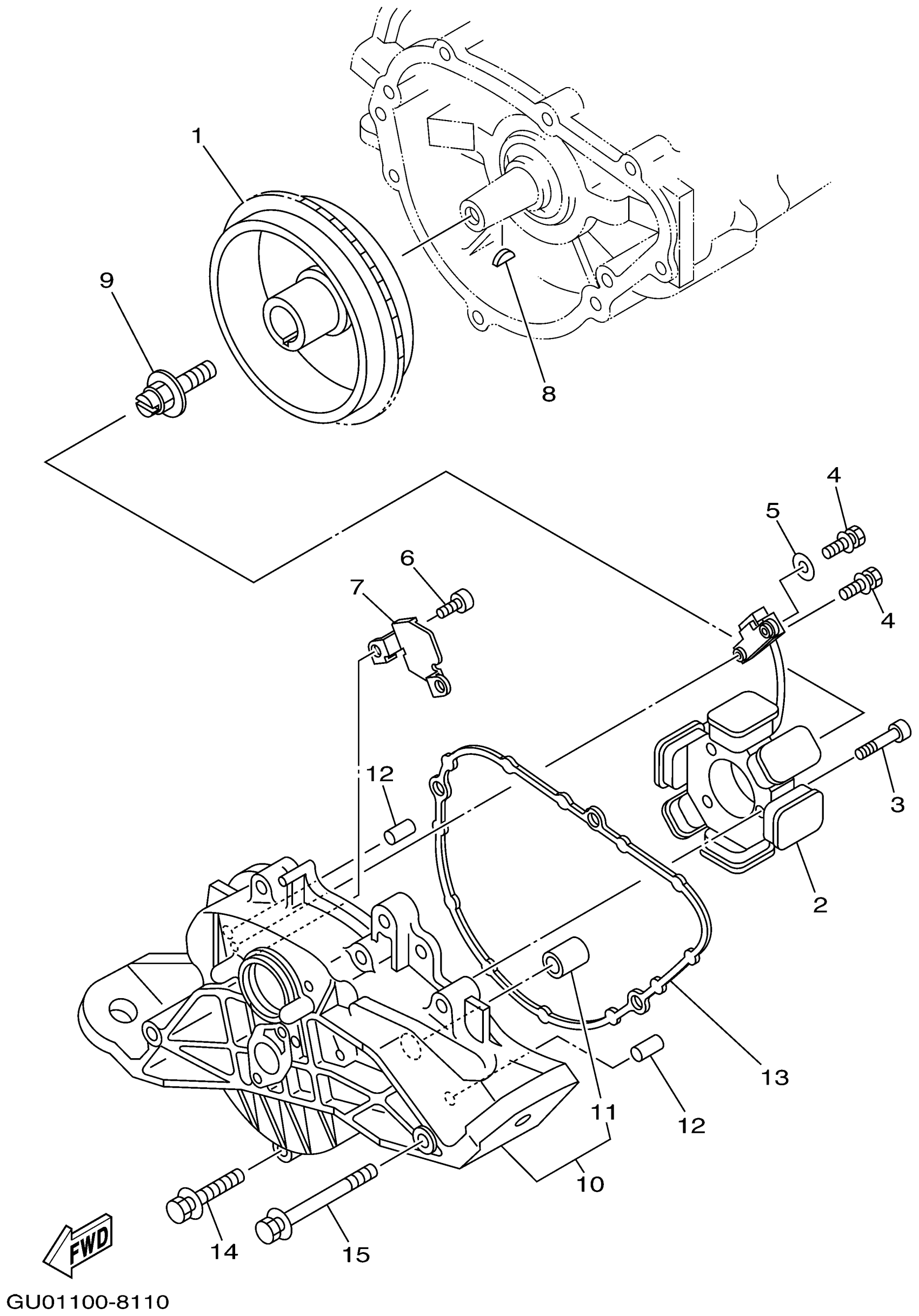 1
9
8
4
5
6
7
4
3
12
2
13
11
12
10
14
15
FWD
GU01100-8110