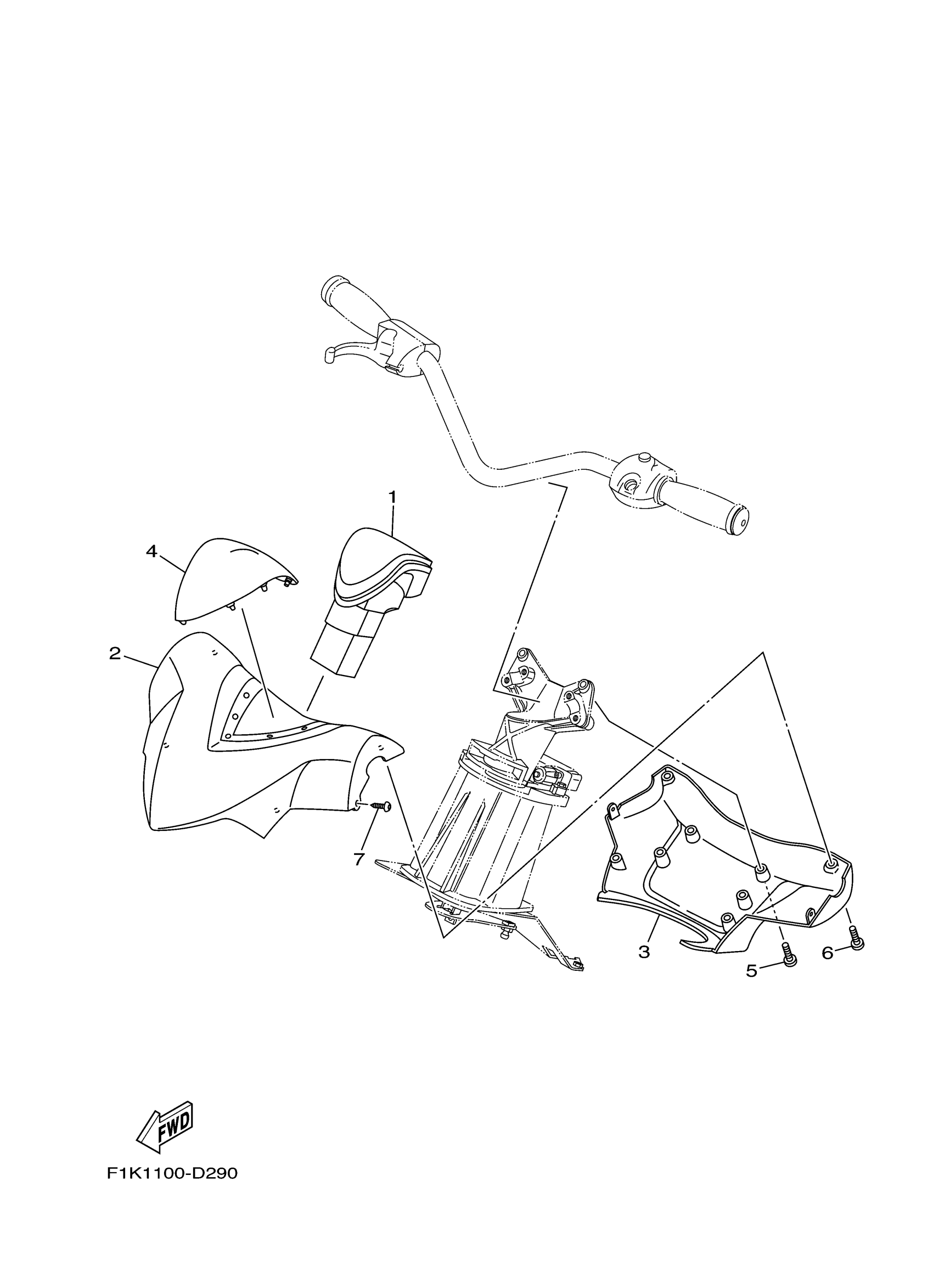 1
4
2
7
3
5
6
FWD
F1K1100-D290