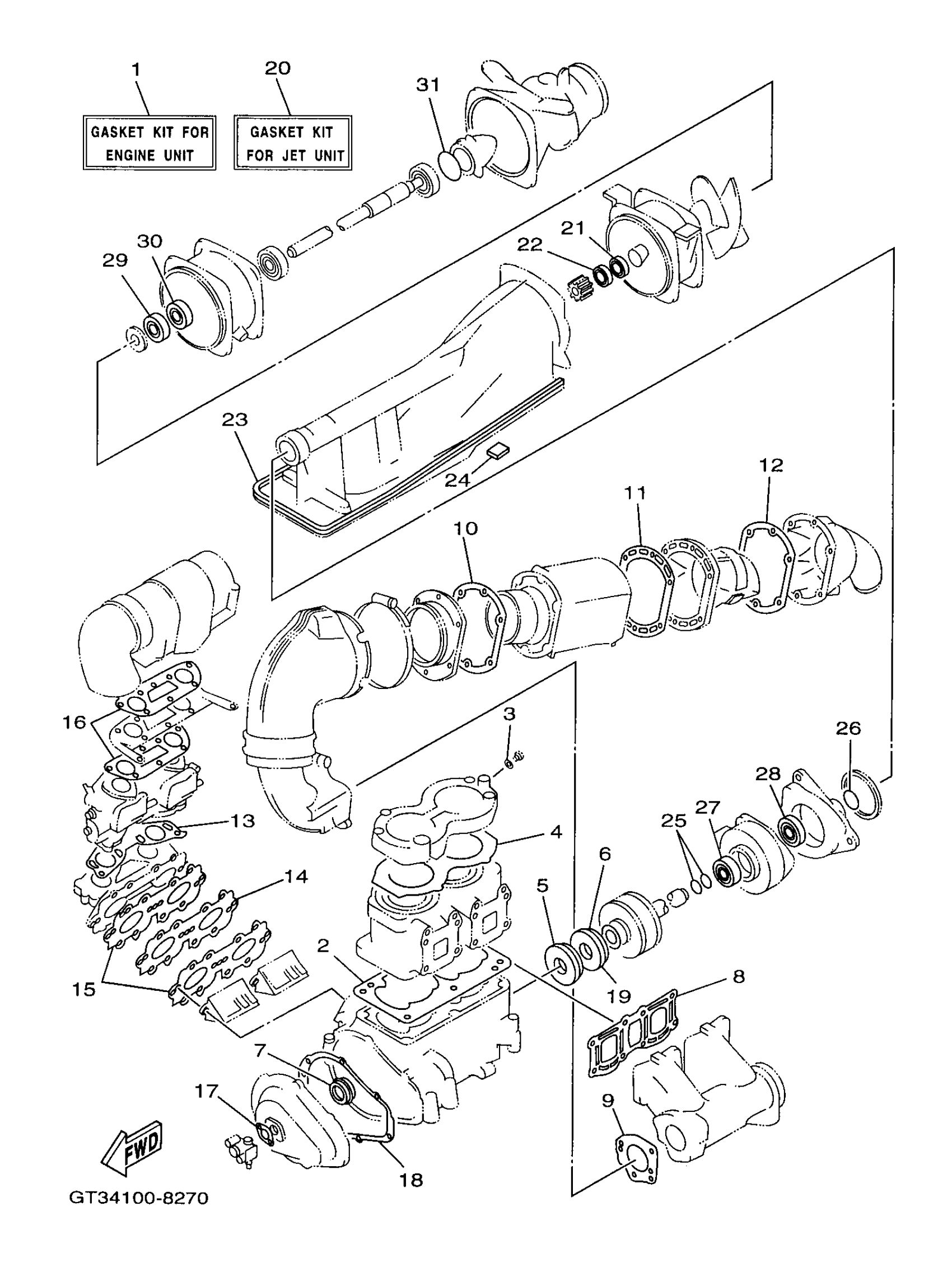 1
GASKET KIT FOR ENGINE UNIT

20
GASKET KIT FOR JET UNIT

31
30
29
22
21
23
24
12
11
10
16
3
26
28
27
25
13
4
6
5
14
2
19
8
15
7
17
9
18
FWD
GT34100-8270