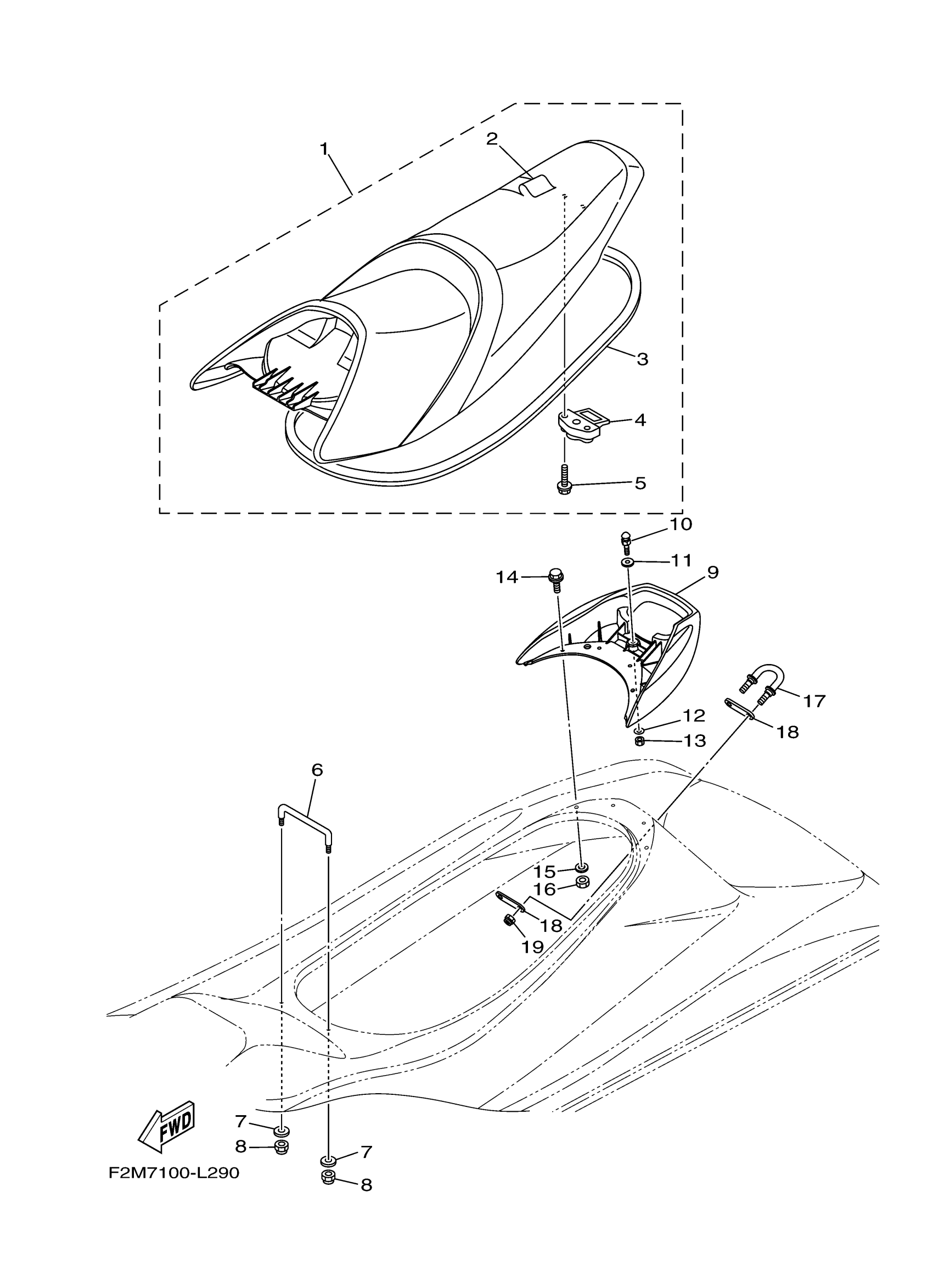 1
2
3
4
5
10
11
14
9
17
12
18
13
6
15
16
18
19
FWD
7
8
7
8
F2M7100-L290