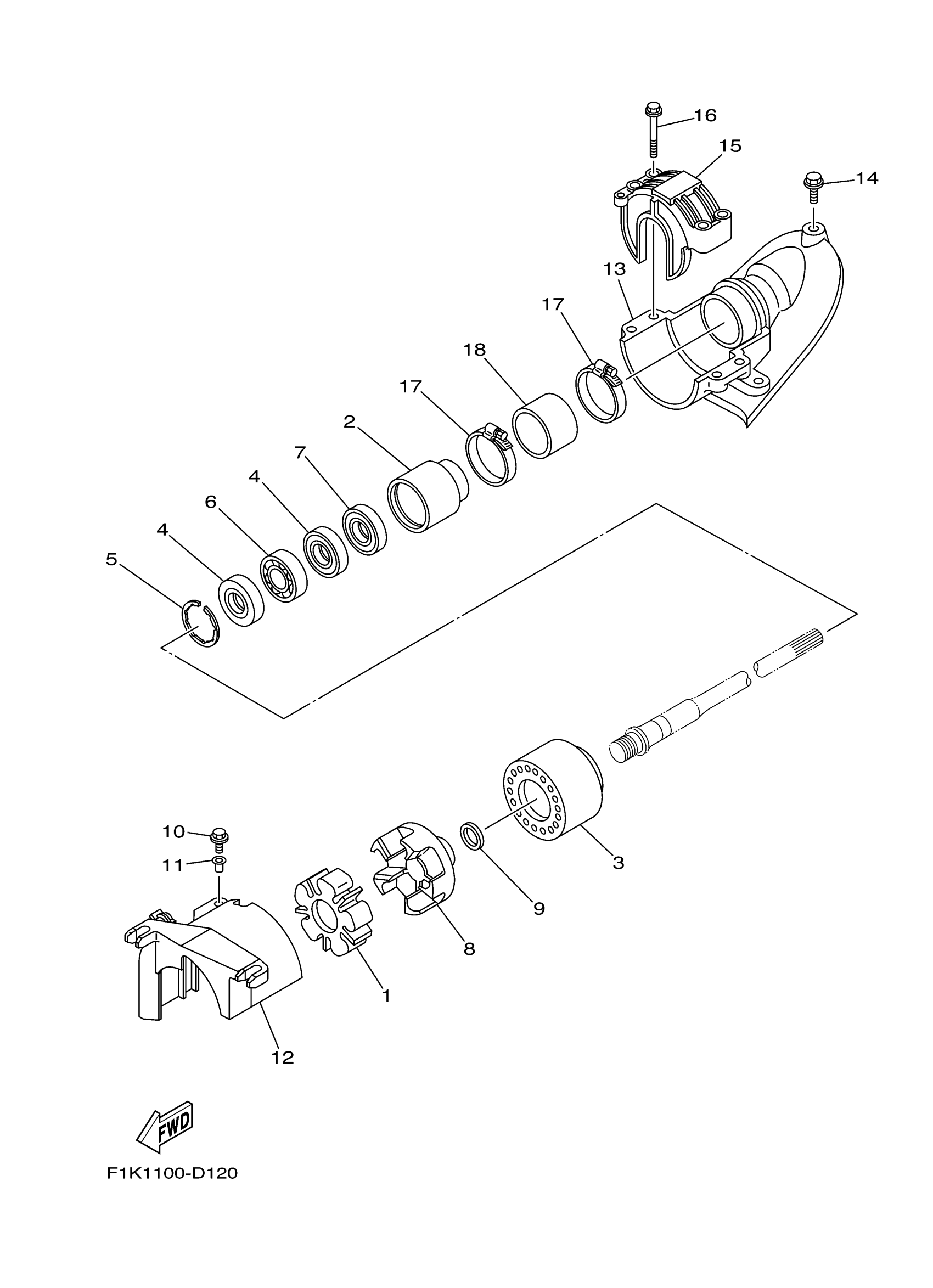 16
15
14
13
17
18
17
2
7
4
6
4
5
10
11
3
9
8
1
12
FWD
F1K1100-D120