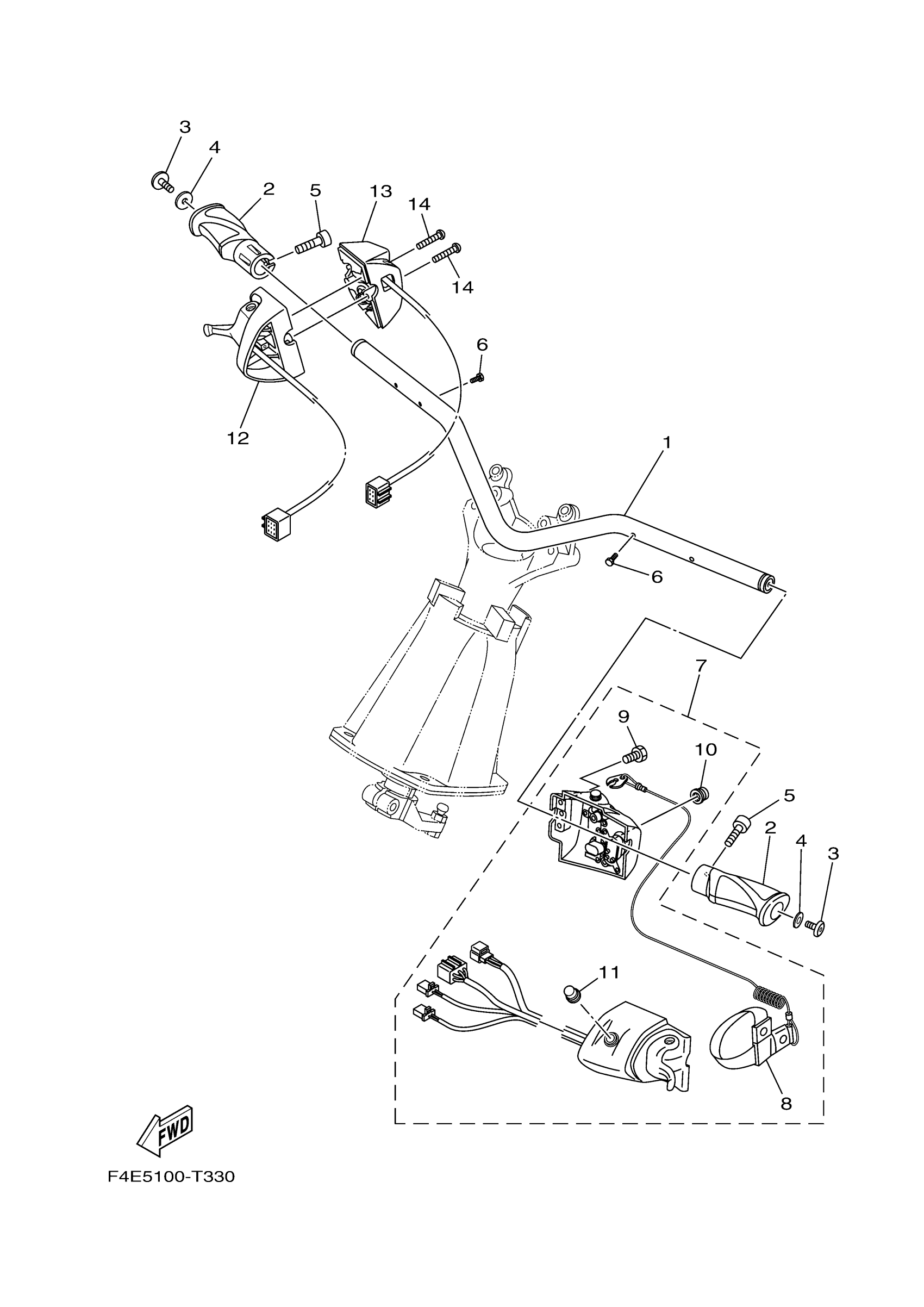 3
4
2
5
13
14
14
6
12
1
6
7
9
10
5
2
4
3
11
8
FWD
F4E5100-T330