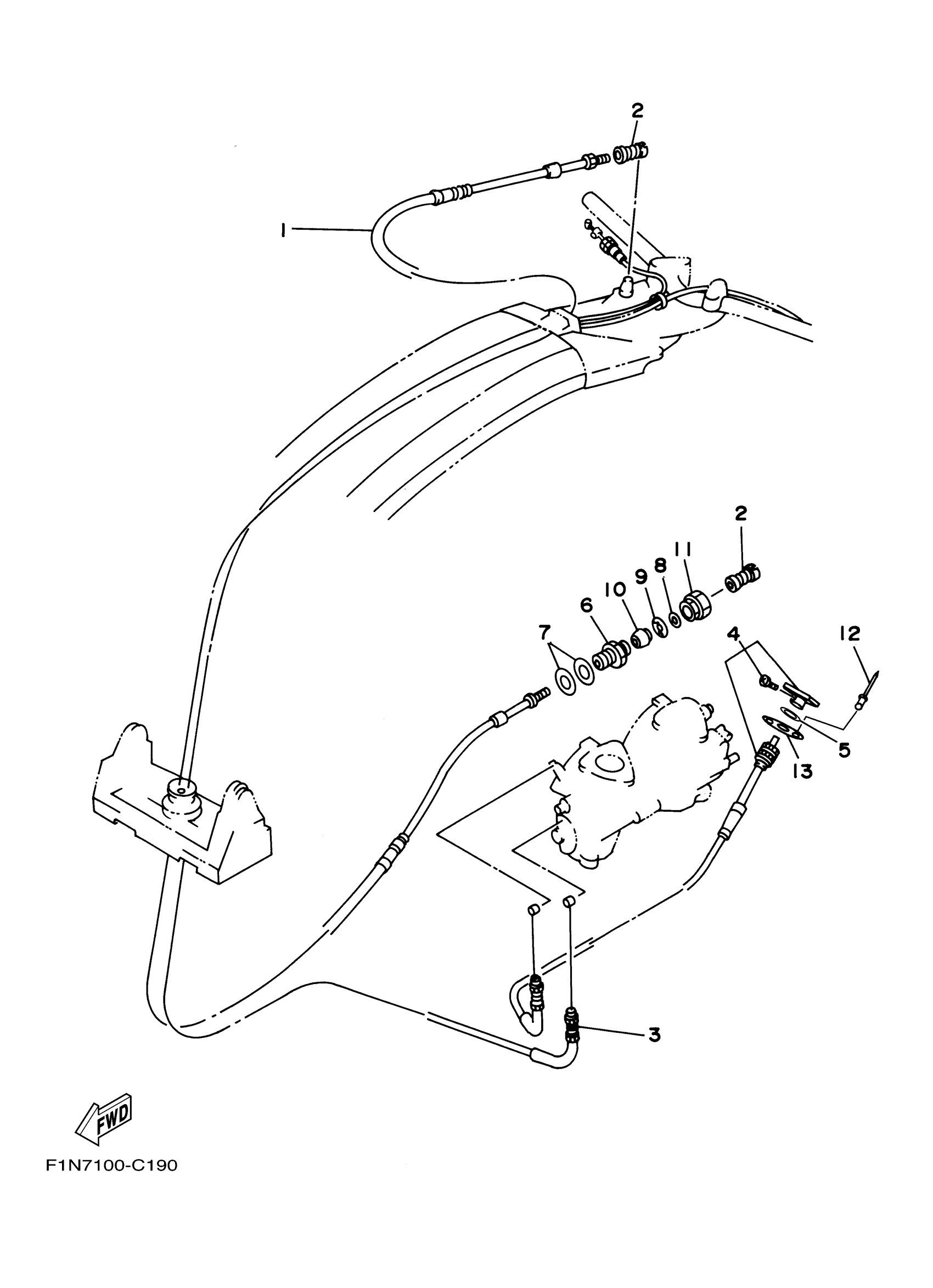 2
1
2
11
8
9
10
6
7
4
12
5
13
3
FWD
F1N7100-C190