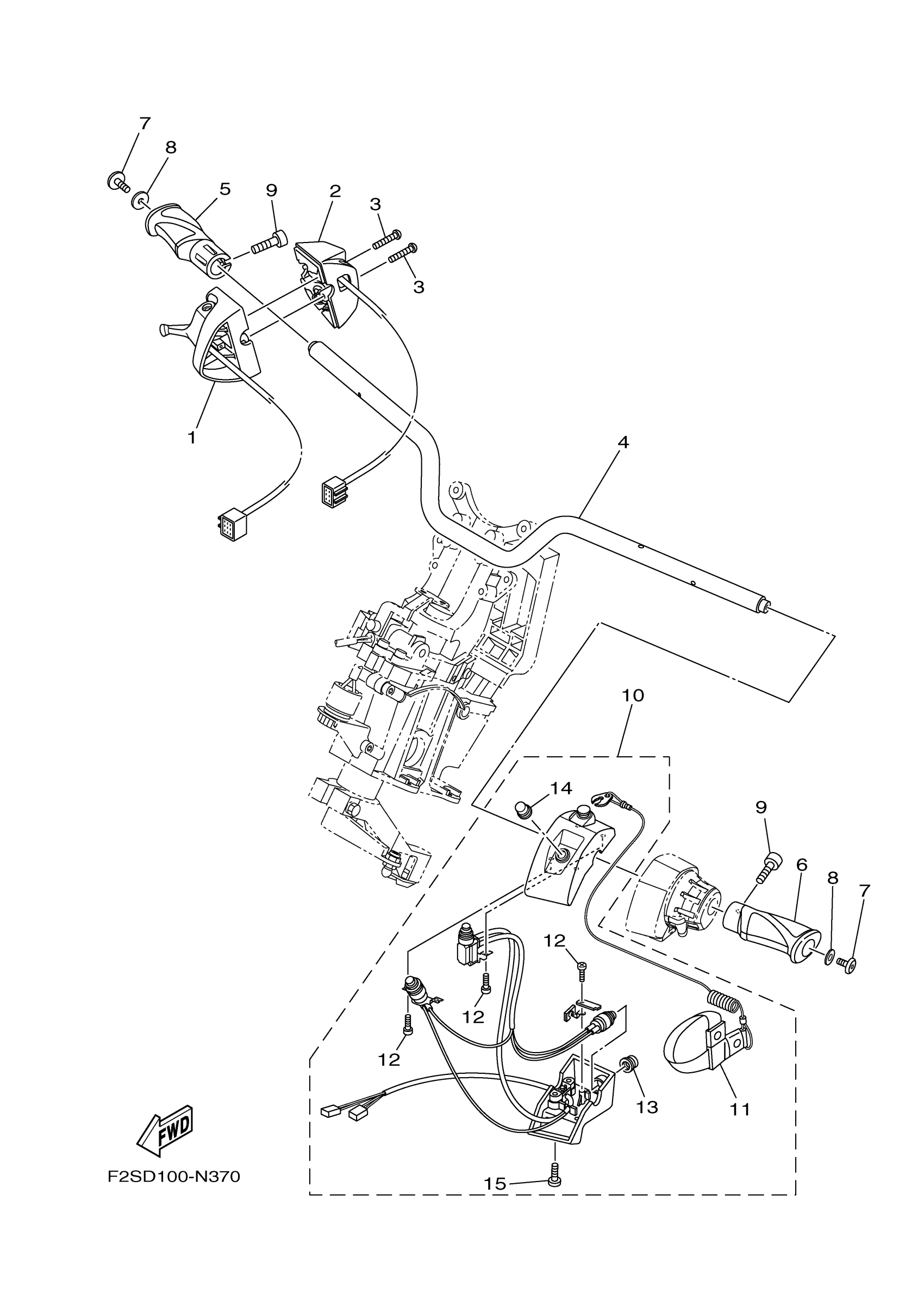 7
8
5
9
2
3
3
1
4
10
14
9
6
8
7
12
12
12
13
11
15
FWD
F2SD100-N370