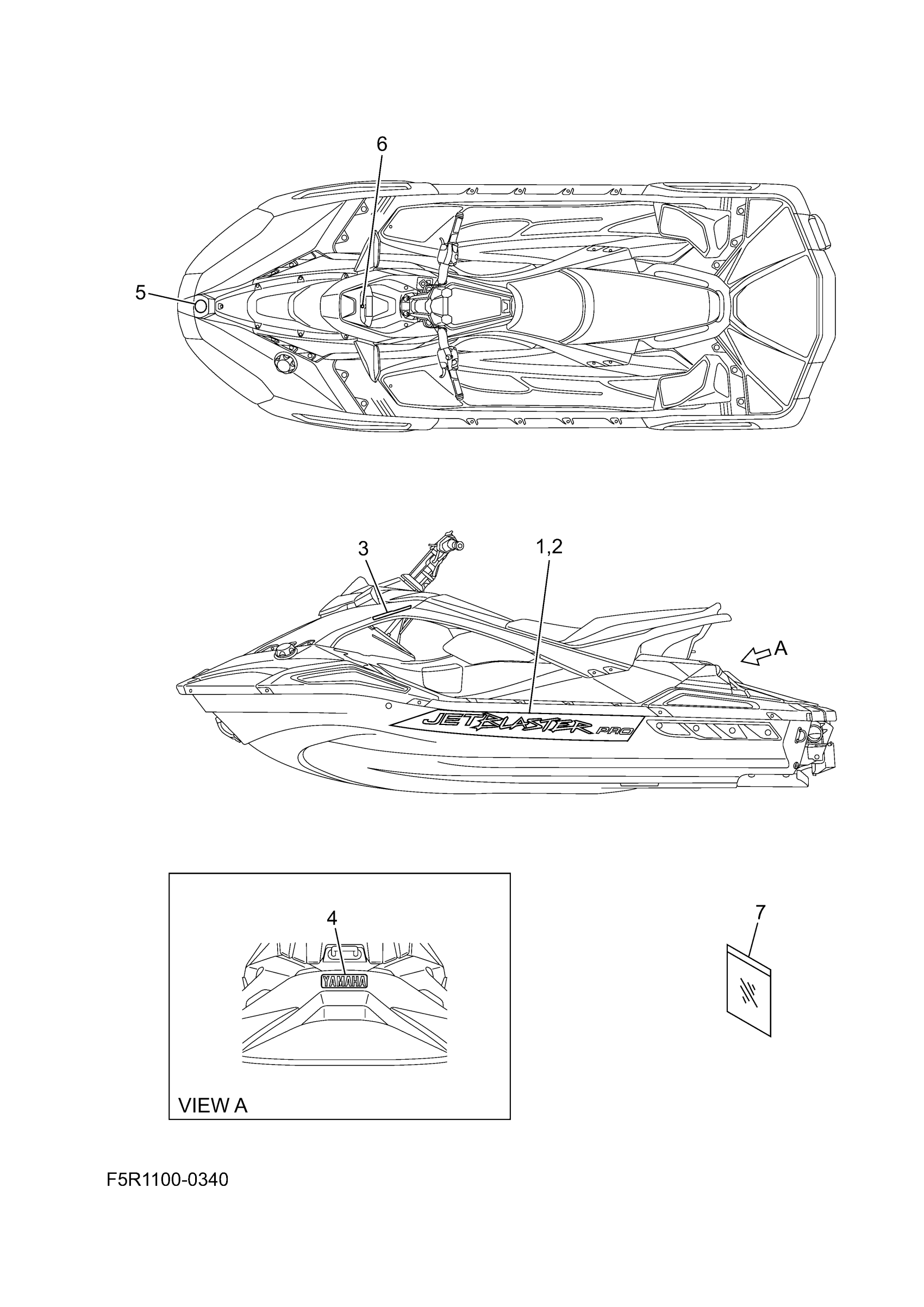 6

5

3

1,2

A

JETBLASTER PRO

4

YAMAHA

VIEW A

7

F5R1100-0340