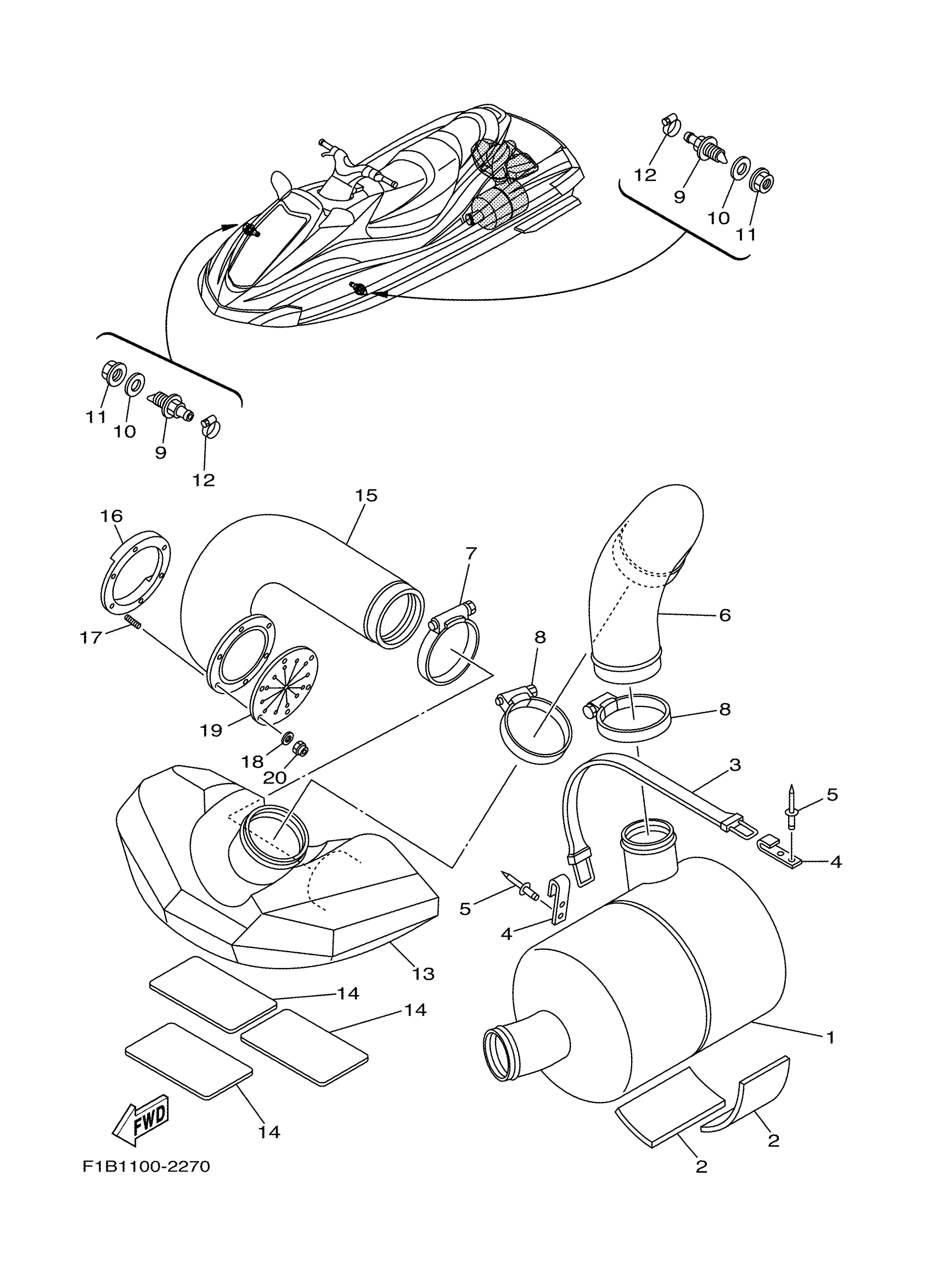 12
9
10
11

11
10
9
12

15
16
7
6
17
8
8
19
18
20
3
5
4
5
4
13
14
14
1
14
2
2
FWD
F1B1100-2270