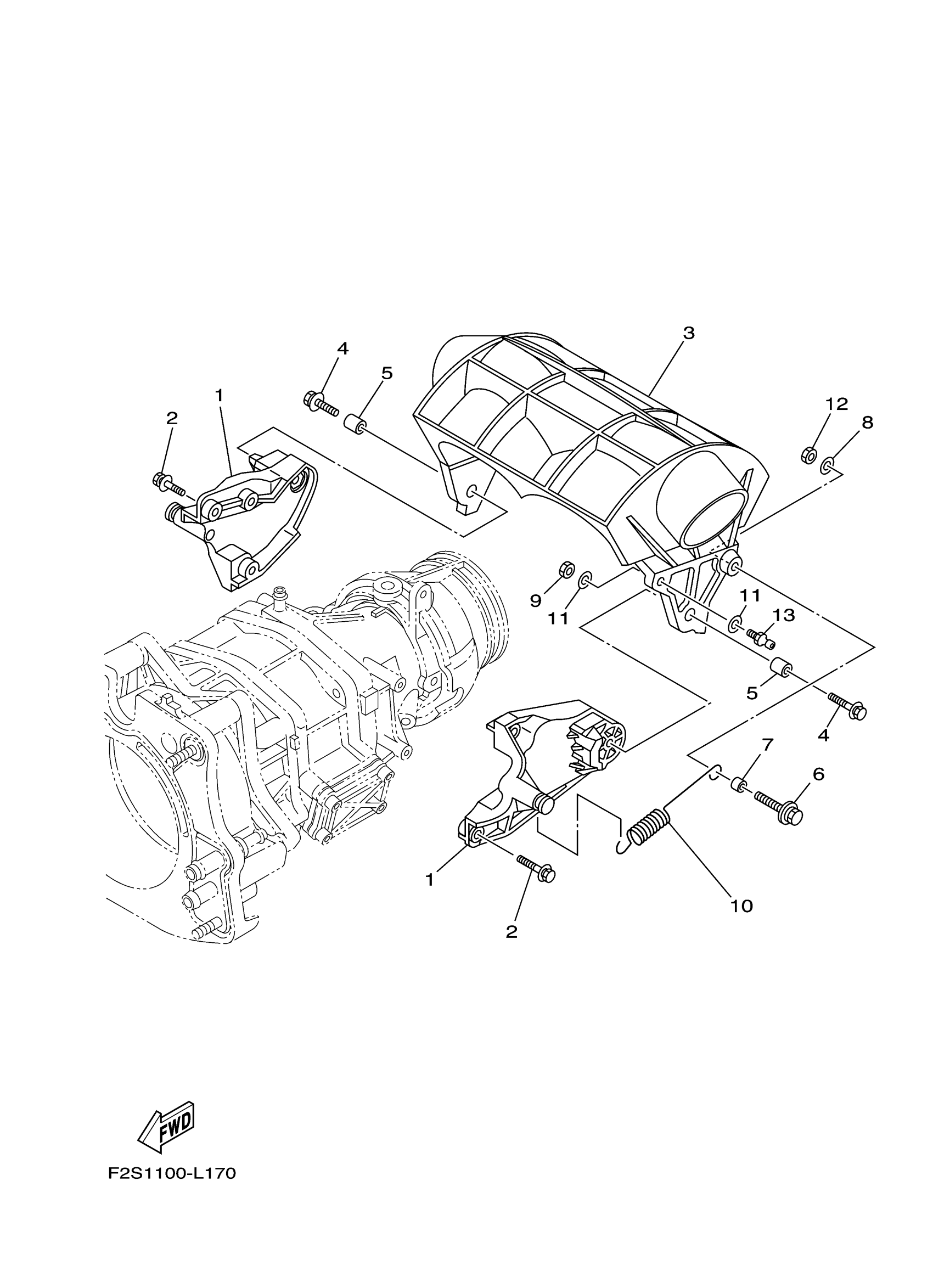 3
4
5
1
2
12
8
9
11
11
13
5
4
7
6
1
2
10
FWD
F2S1100-L170