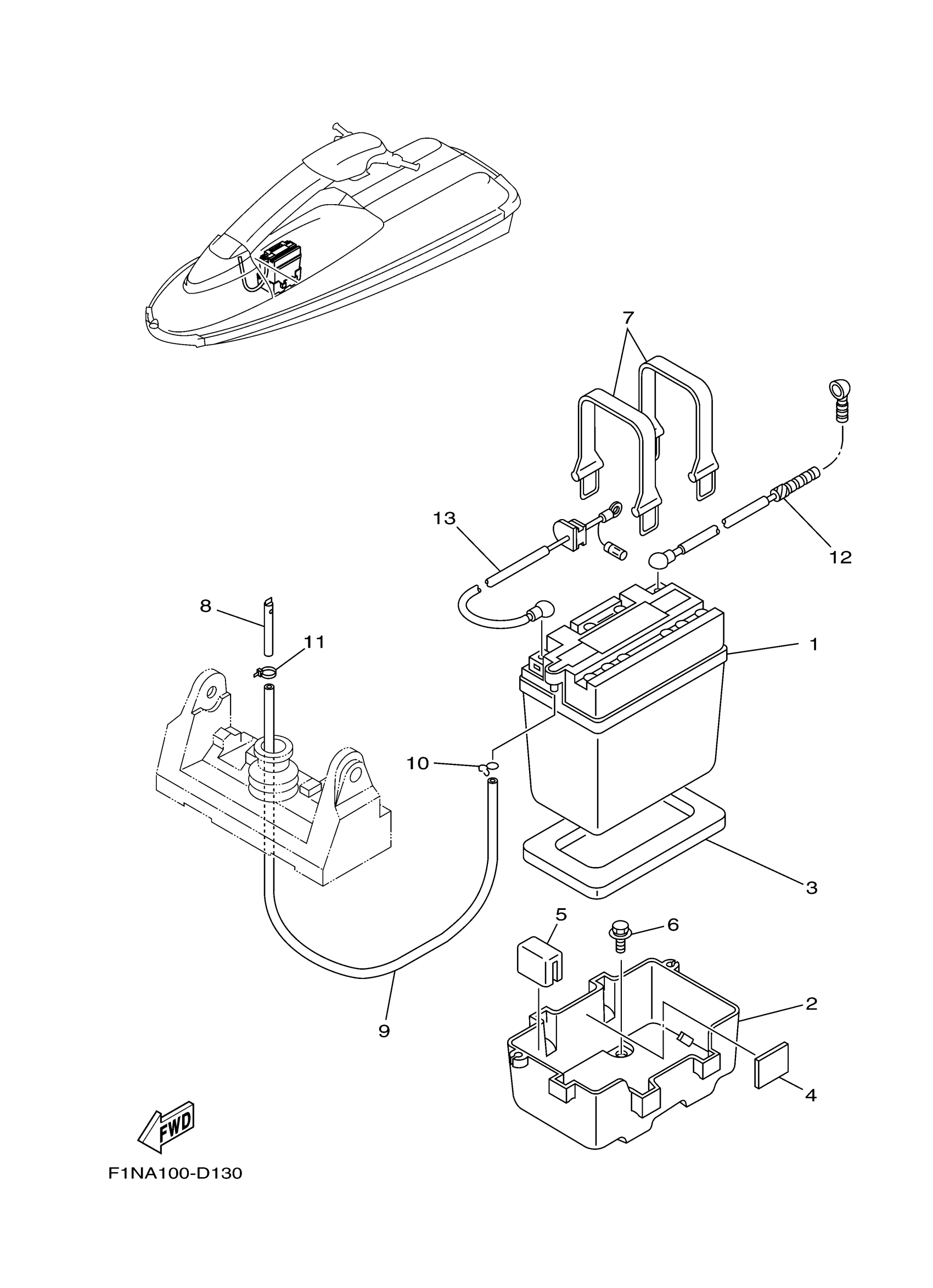 7

13

12

8

11

1

10

3

5

6

2

9

4

FWD

F1NA100-D130