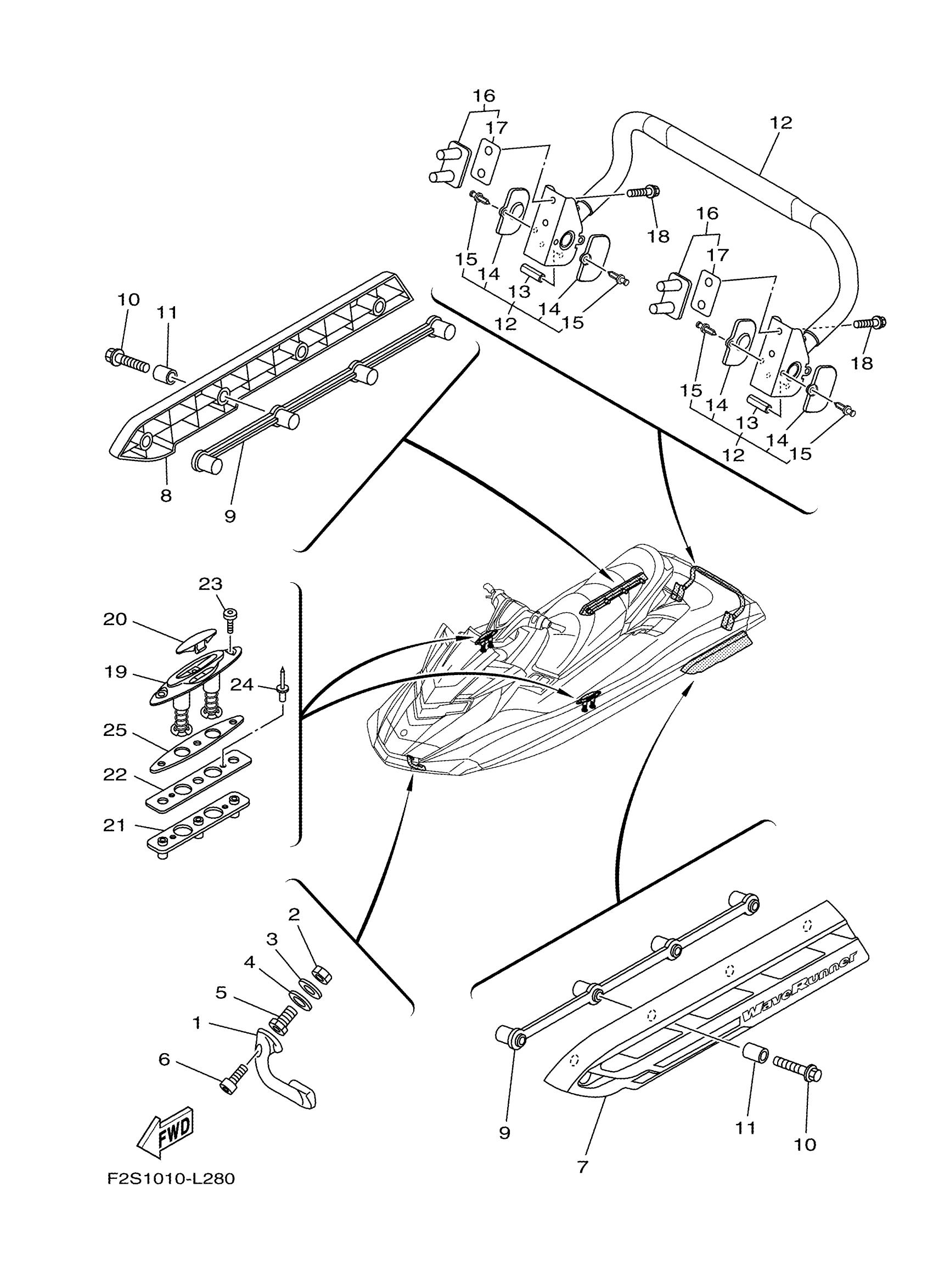 16
17
12
18
15
14
13
12
14
15
16
17
18
15
14
13
12
14
15
10
11
8
9
23
20
19
24
25
22
21
2
3
4
5
1
6
FWD
F2S1010-L280
WaveRunner
9
7
11
10