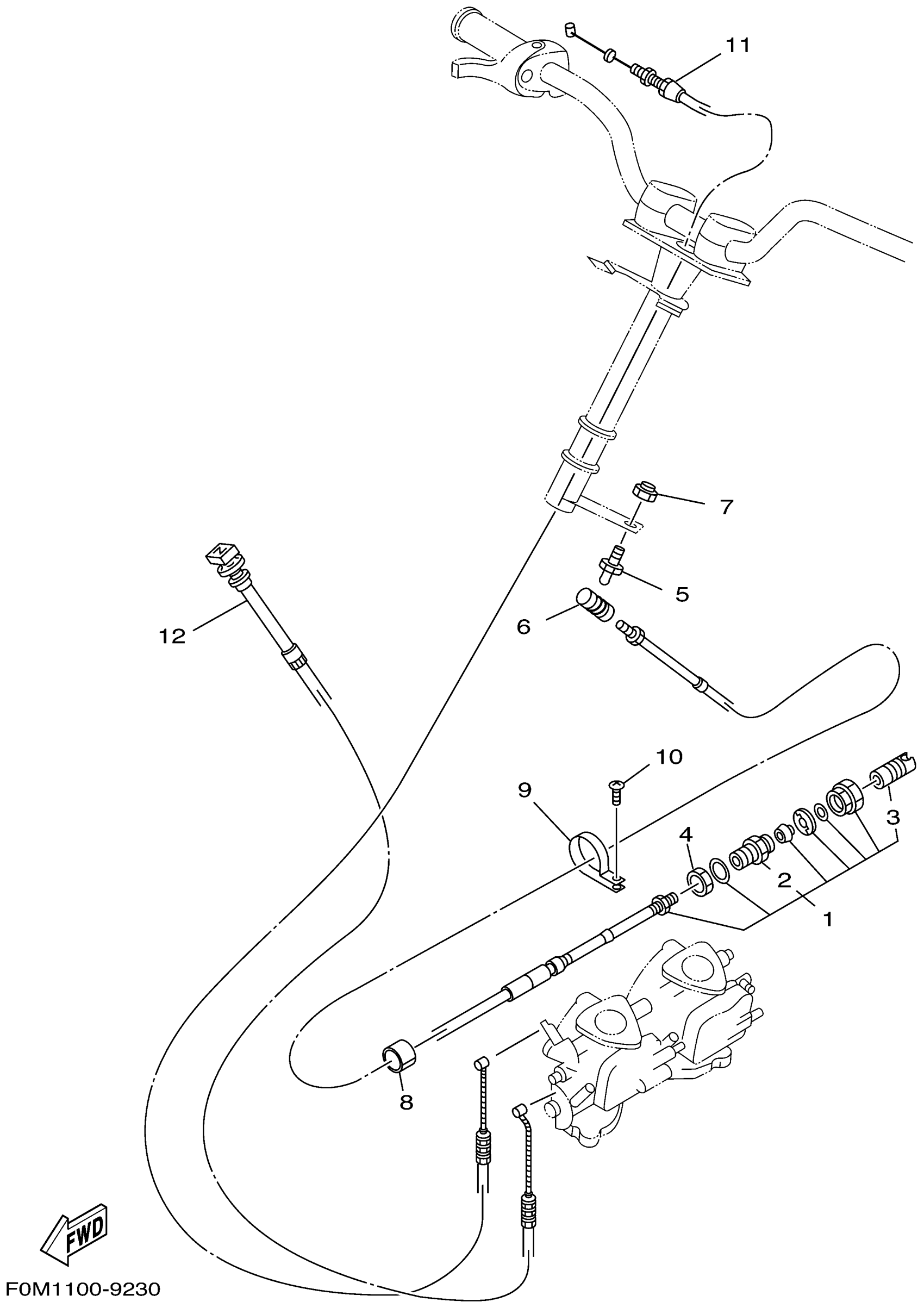 11
7
5
6
12
10
9
3
4
2
1
8
FWD
F0M1100-9230