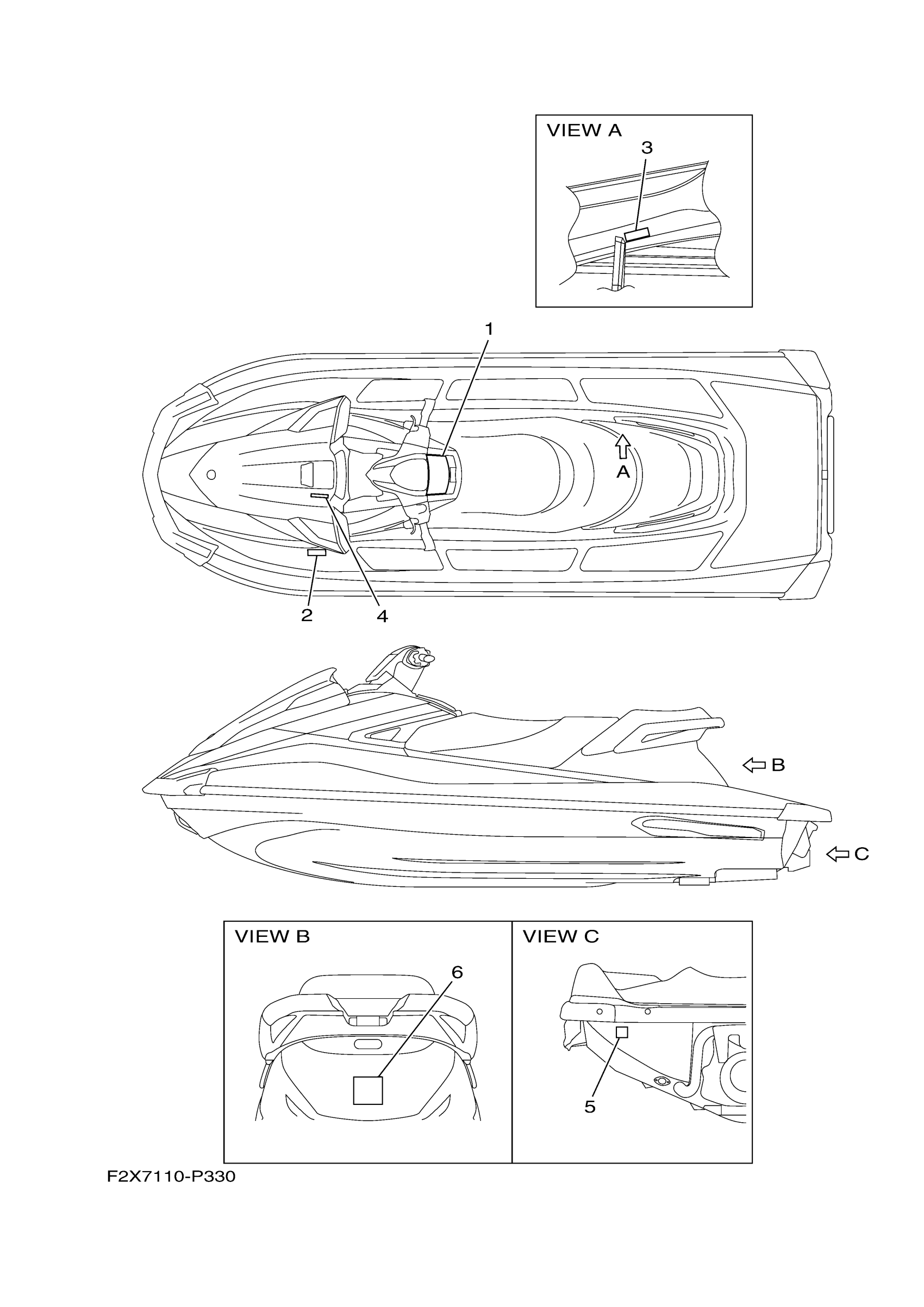 VIEW A
3

1

A

2
4

B

C

VIEW B
6

VIEW C
5

F2X7110-P330