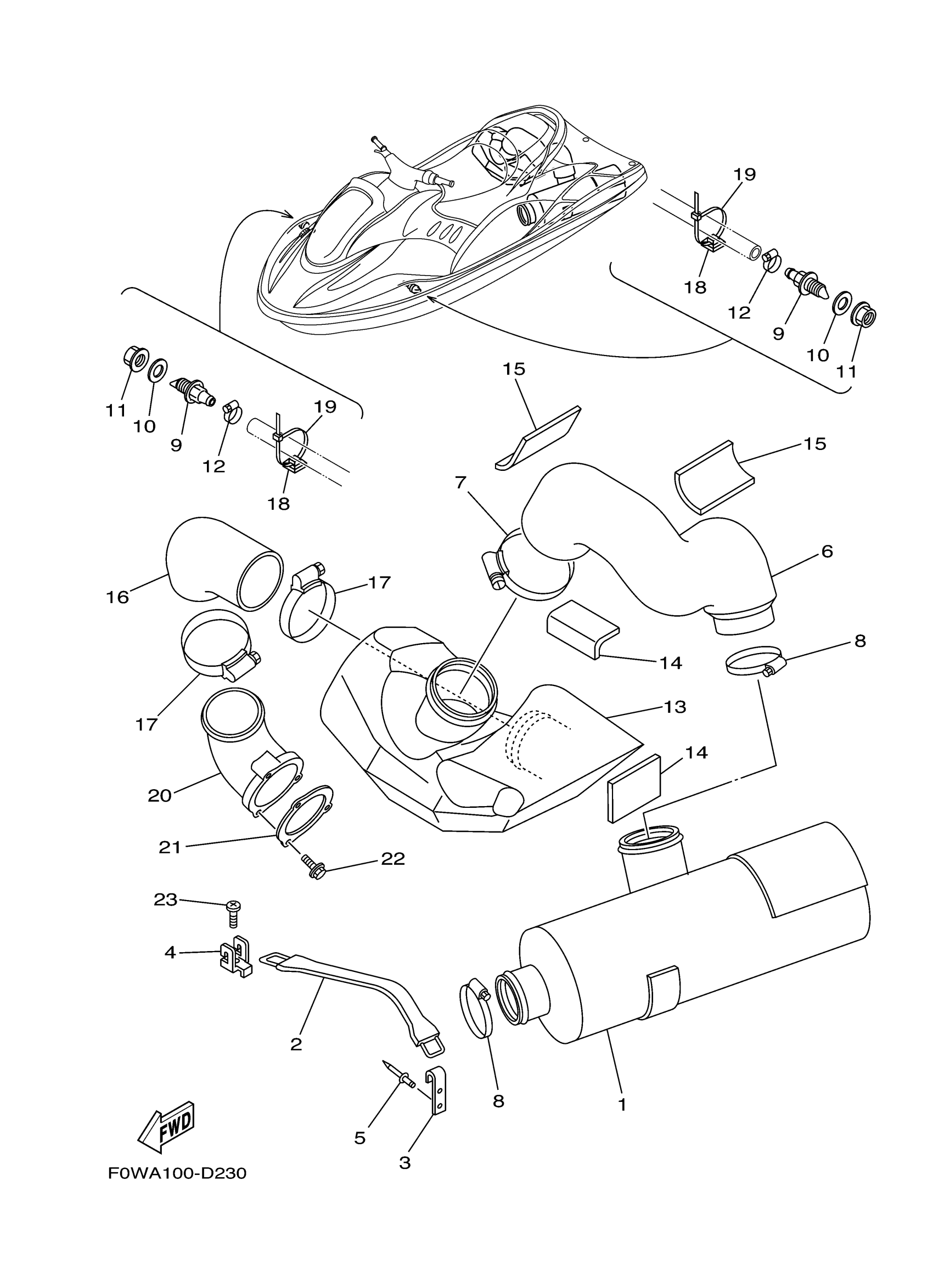 19
18
12
9
10
11
11
10
9
12
19
18
15
15
7
6
16
17
17
14
8
13
14
20
21
22
23
4
2
8
1
5
3
FWD
F0WA100-D230