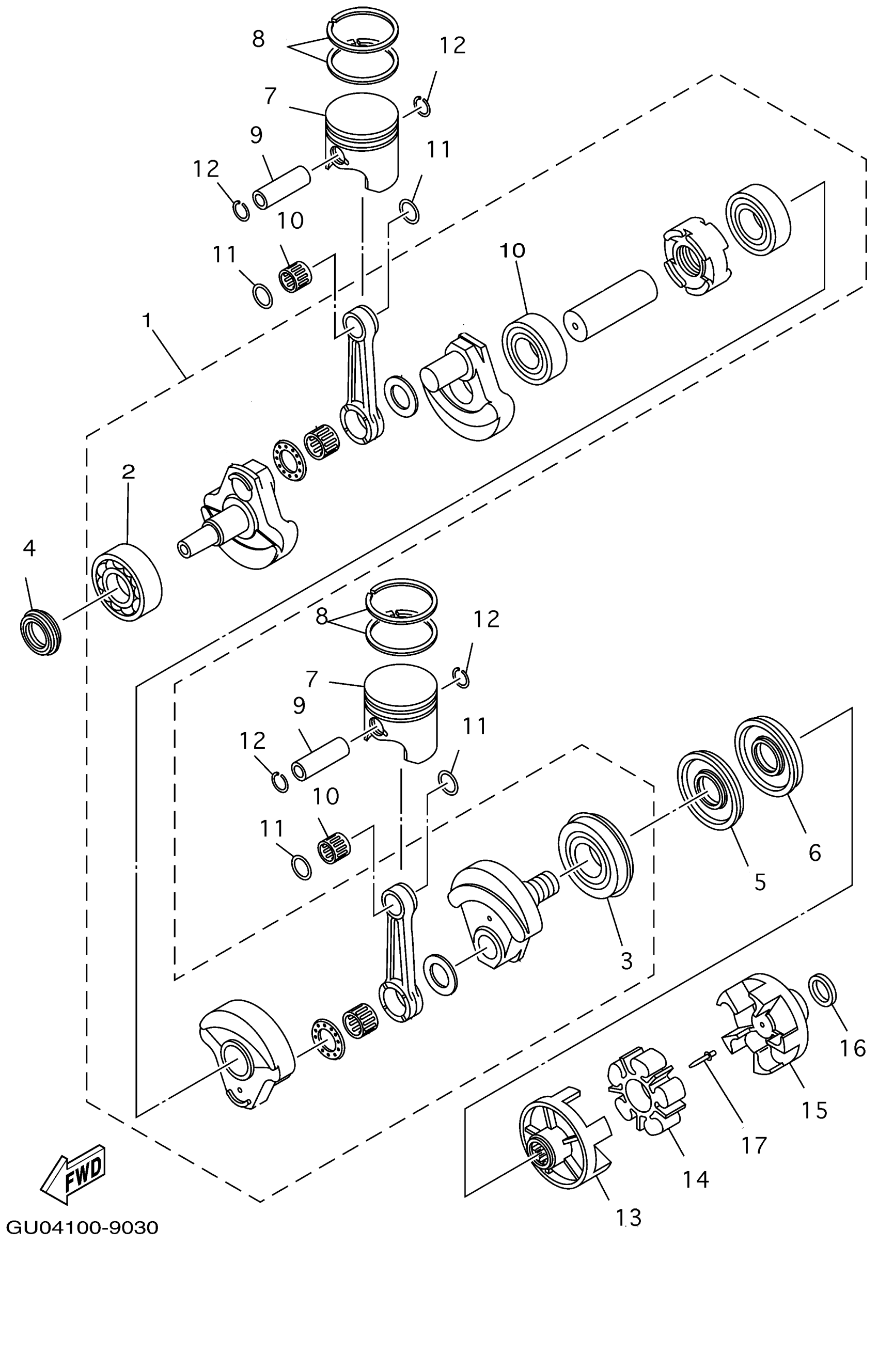 8
12
7
9
11
12
10
11
10
1
2
4
8
12
7
9
11
12
10
11
6
5
3
16
15
17
14
13
FWD
GU04100-9030