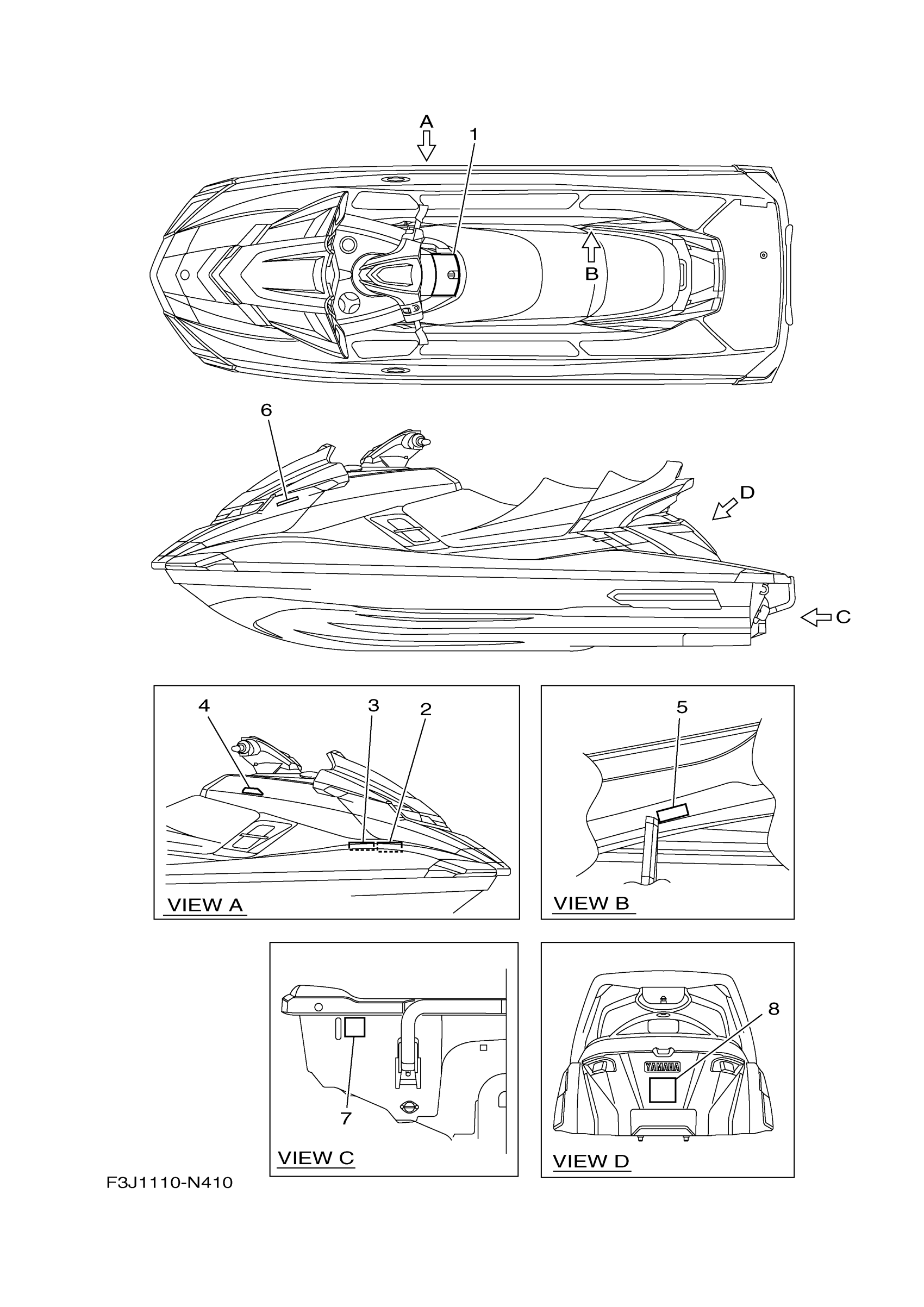 A
1
B
6
D
C
4
3
2
VIEW A
5
VIEW B
7
VIEW C
8
YAMAHA
VIEW D
F3J1110-N410