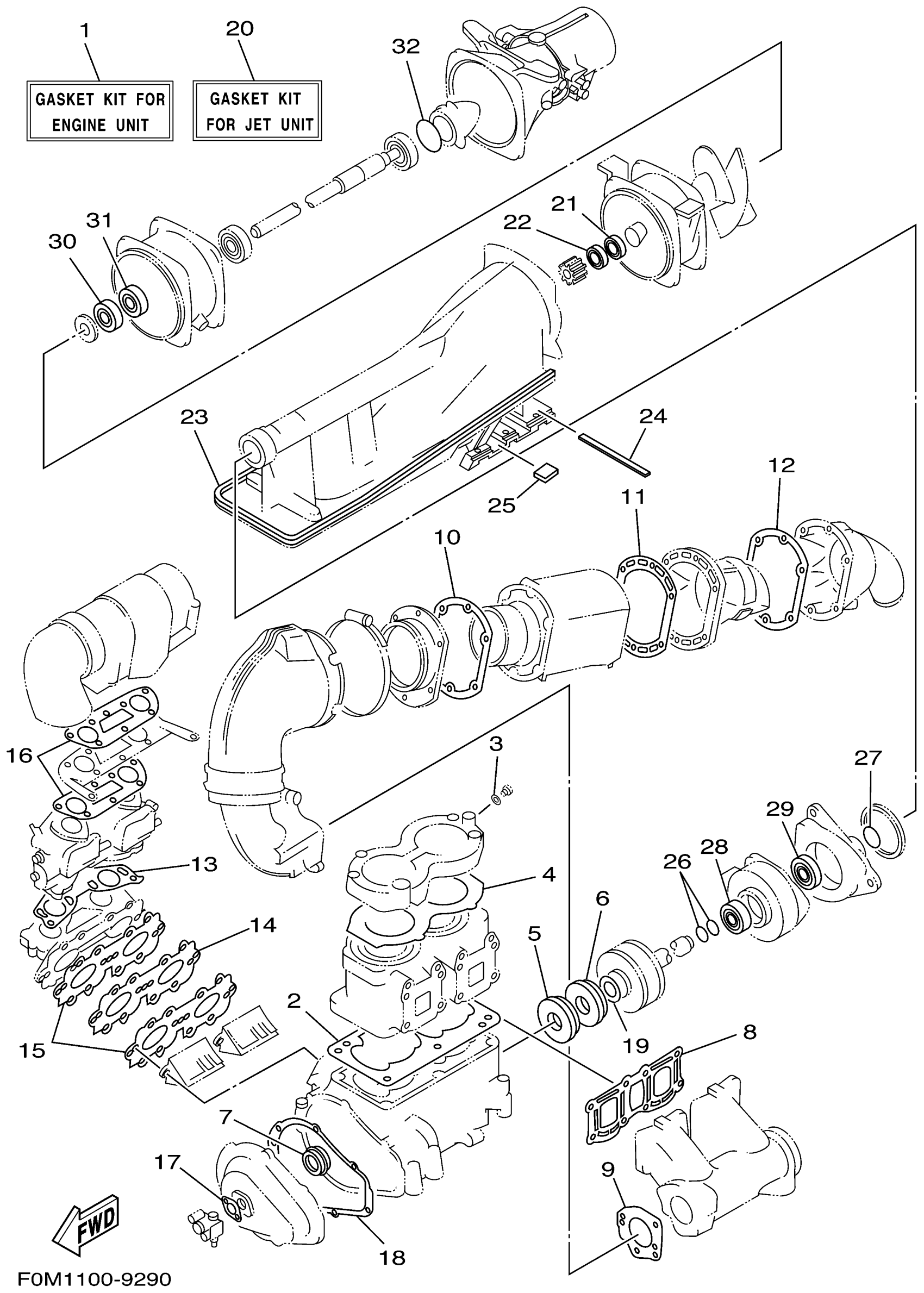 1
GASKET KIT FOR ENGINE UNIT

20
GASKET KIT FOR JET UNIT

32
31
30
22
21
23
24
25
12
11
10
16
3
27
29
28
26
13
4
6
5
14
2
19
8
15
7
17
9
18
FWD

F0M1100-9290