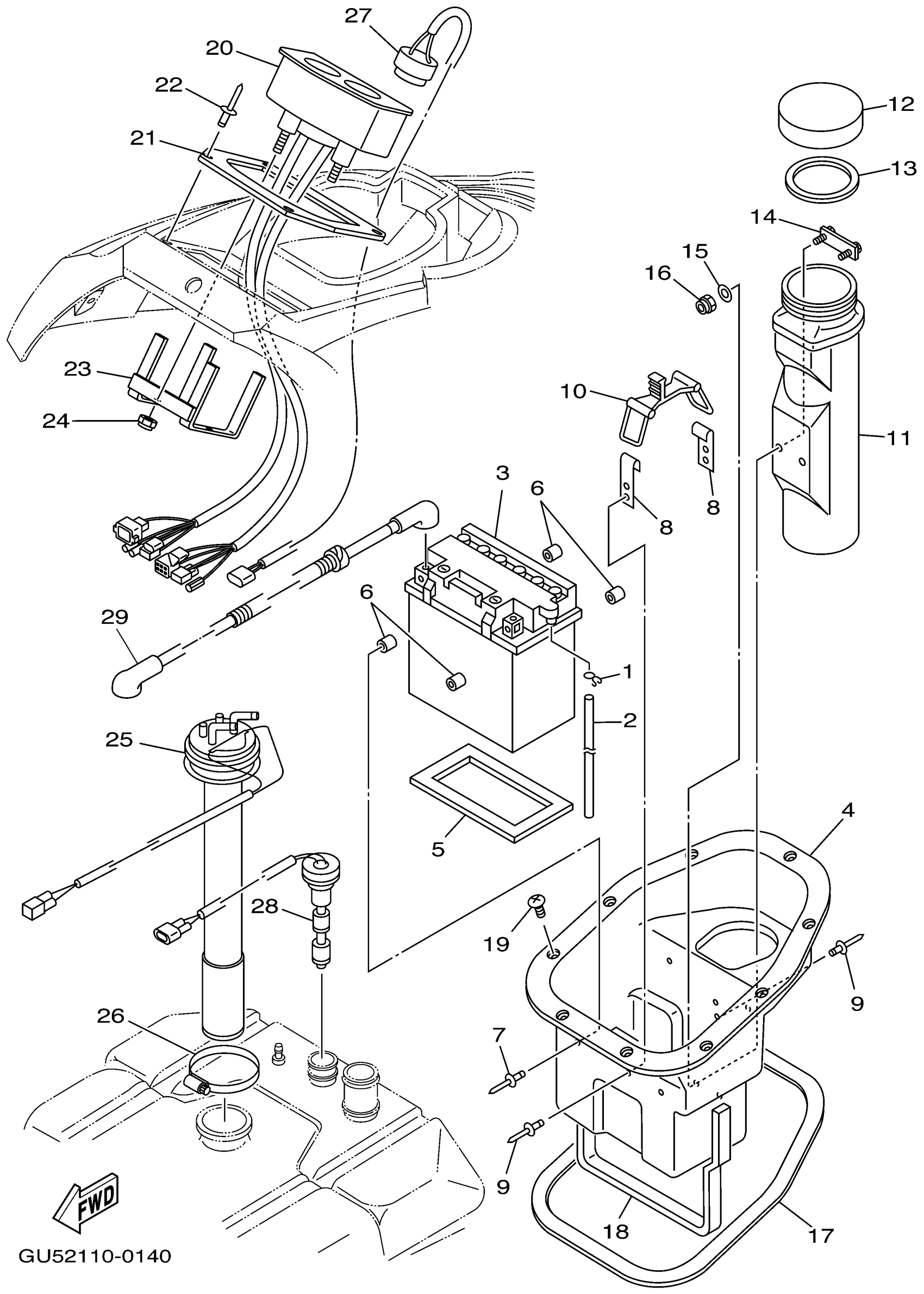 27
20
22
21
12
13
14
15
16
23
24
10
11
3
6
8
8
29
6
1
2
25
5
4
28
19
9
26
7
9
18
17
FWD
GU52110-0140