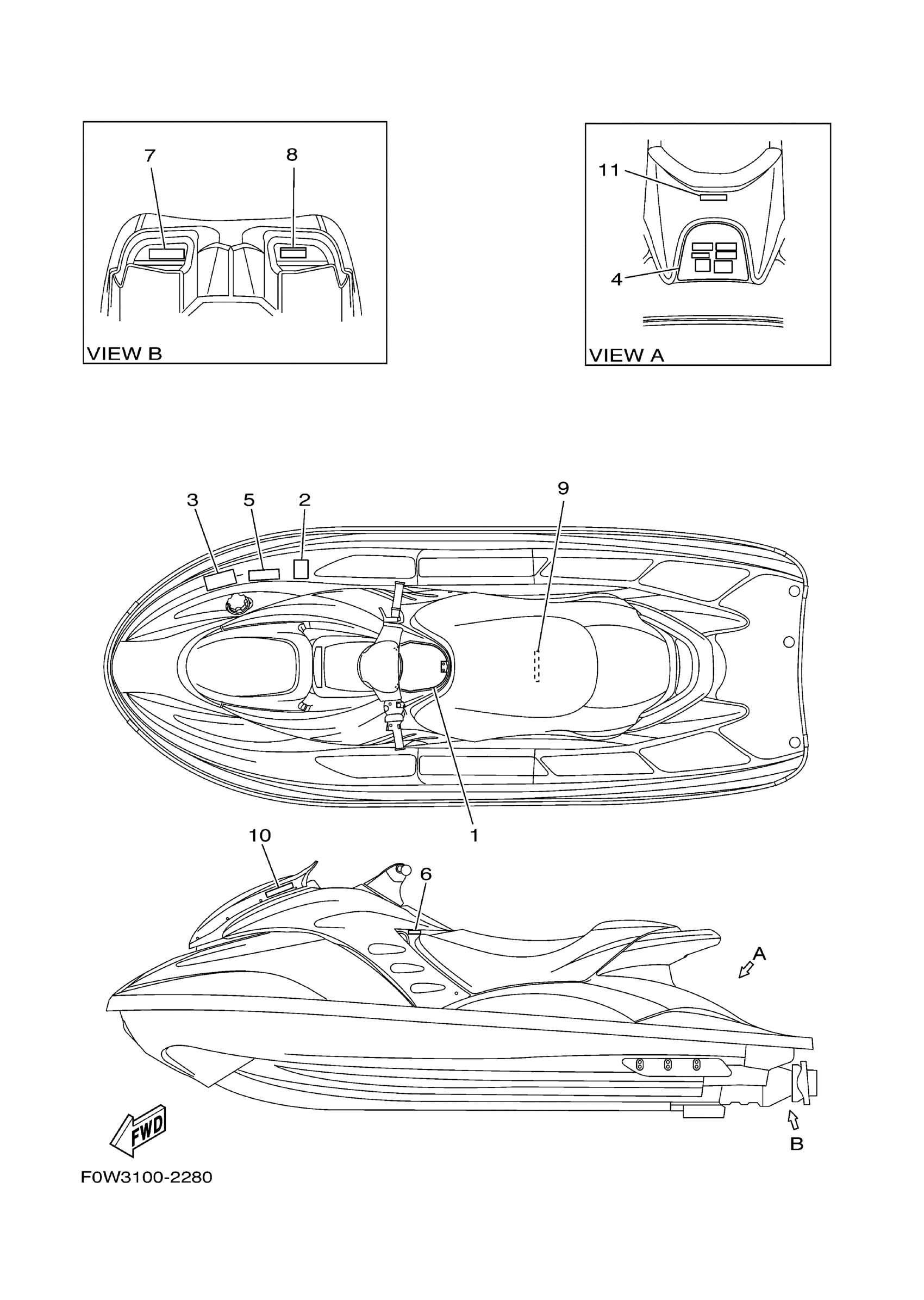 7
8
VIEW B

11
4
VIEW A

3
5
2
9
1

10
6
A
B
FWD

F0W3100-2280