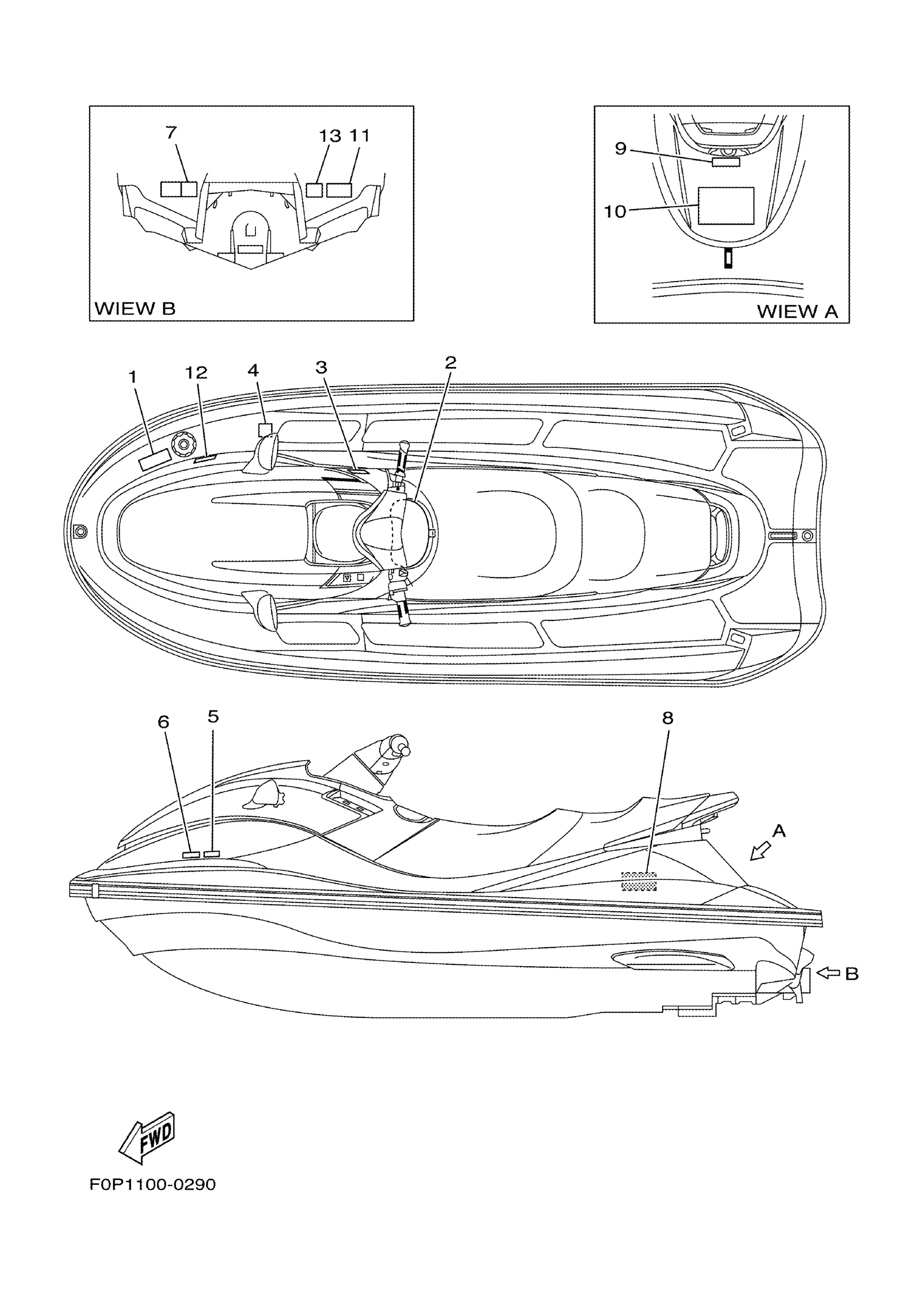 7

13 11

WIEW B

9

10

WIEW A

1

12

4

3

2

6

5

8

A

B

FWD

F0P1100-0290