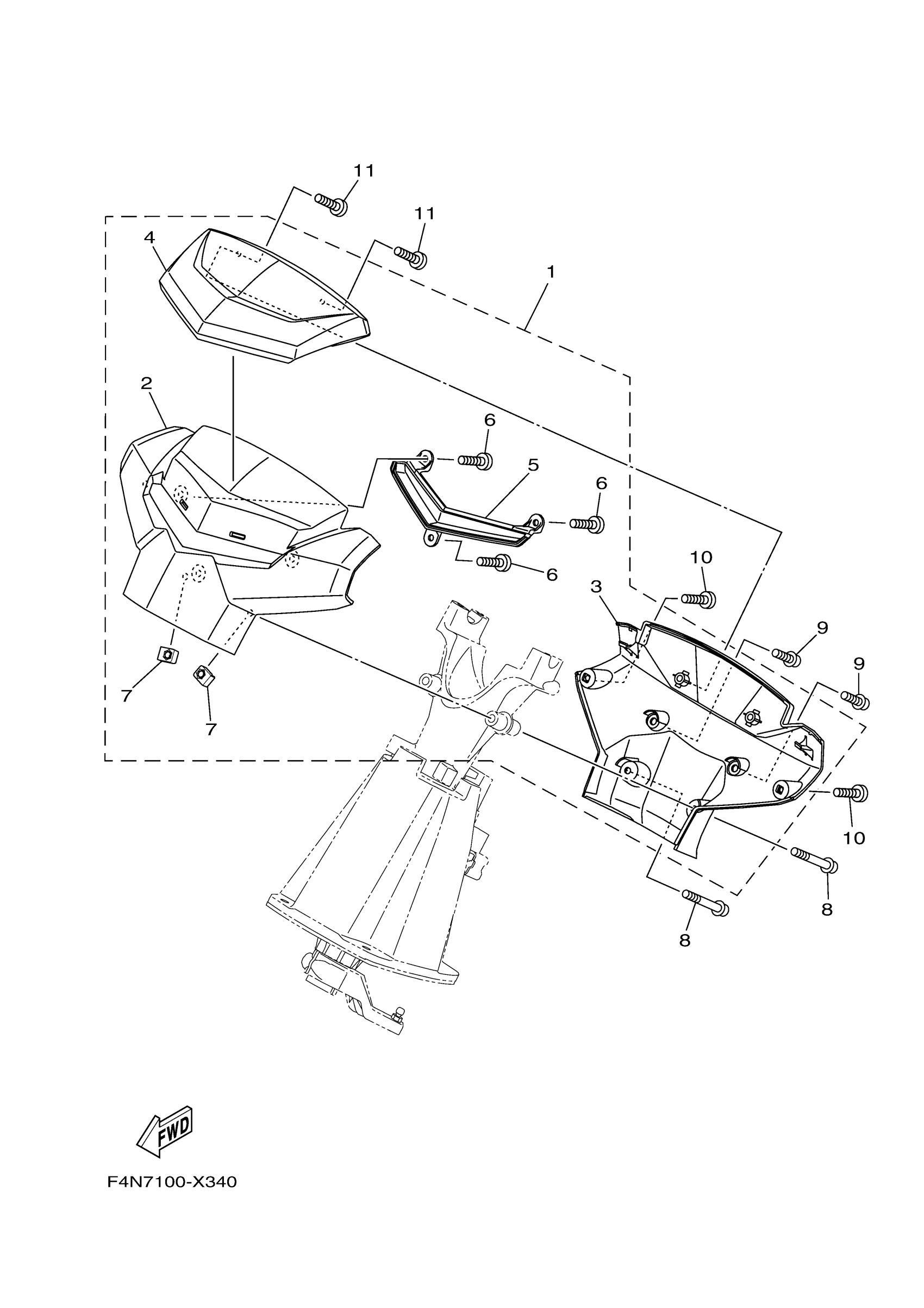 11
11
4
1
2
6
5
6
6
10
3
9
9
7
7
10
8
8
FWD
F4N7100-X340