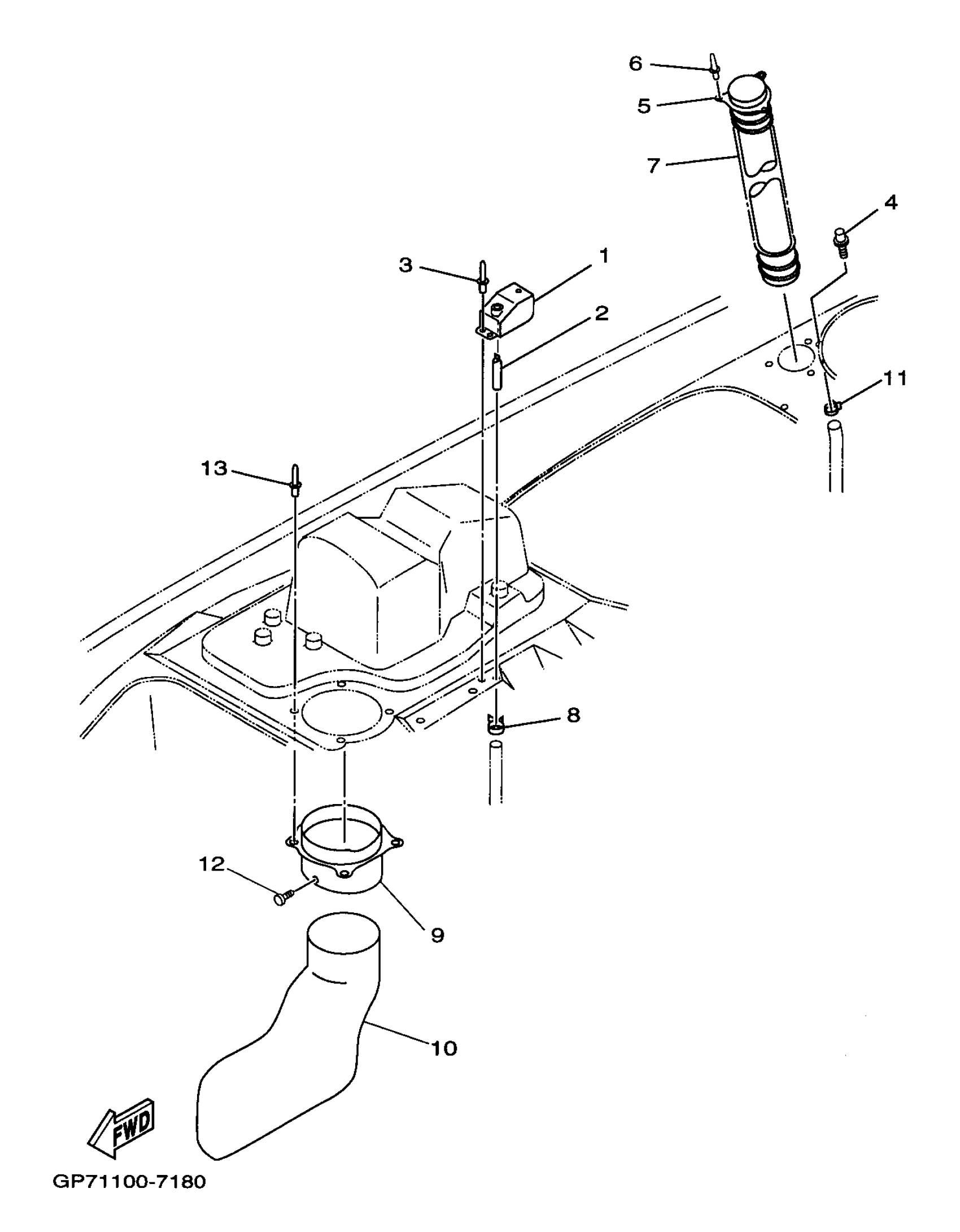 6
5
7
4
3
1
2
11
13
8
12
9
10
FWD
GP71100-7180