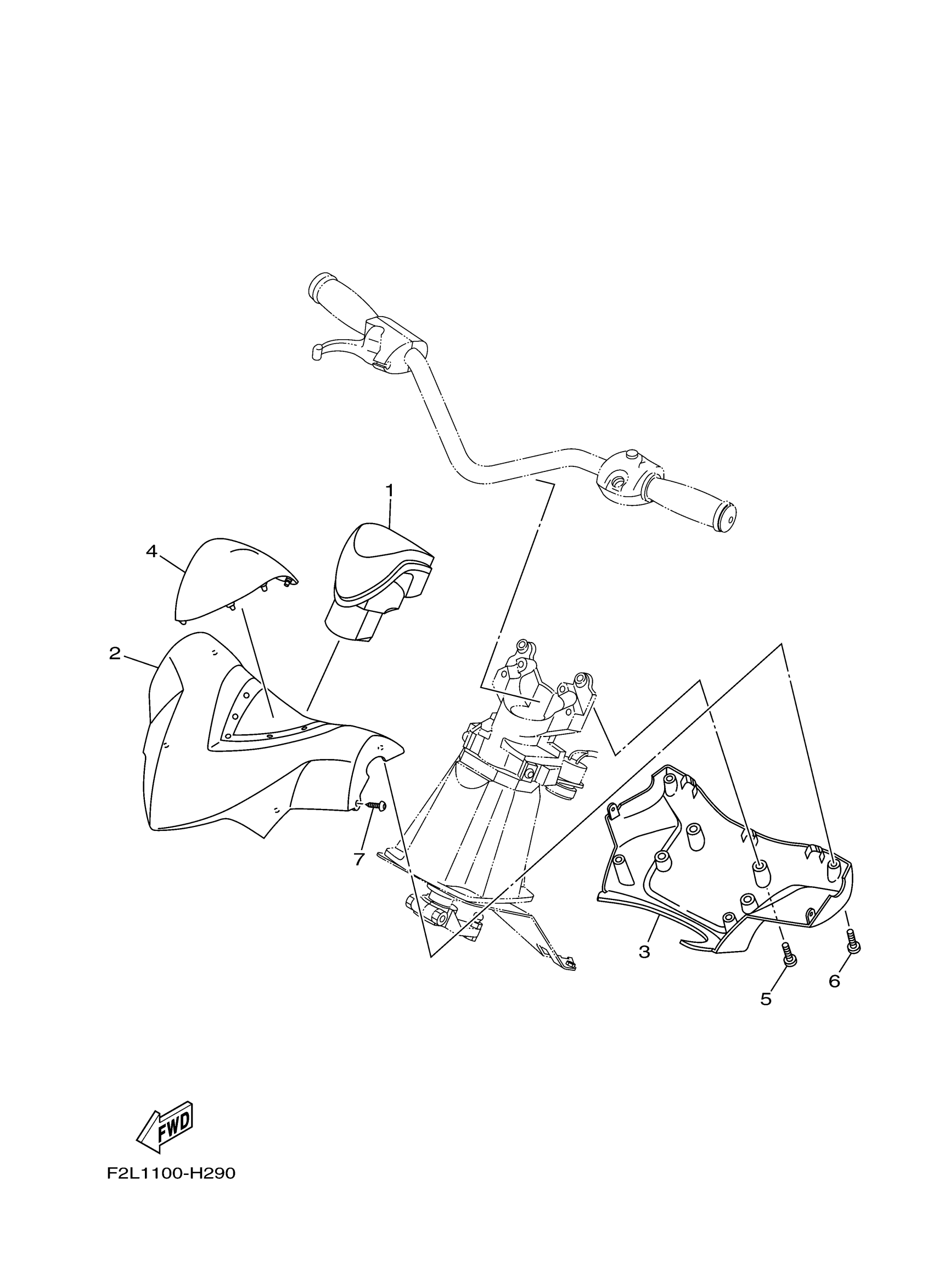 1
4
2
7
3
5
6
FWD
F2L1100-H290