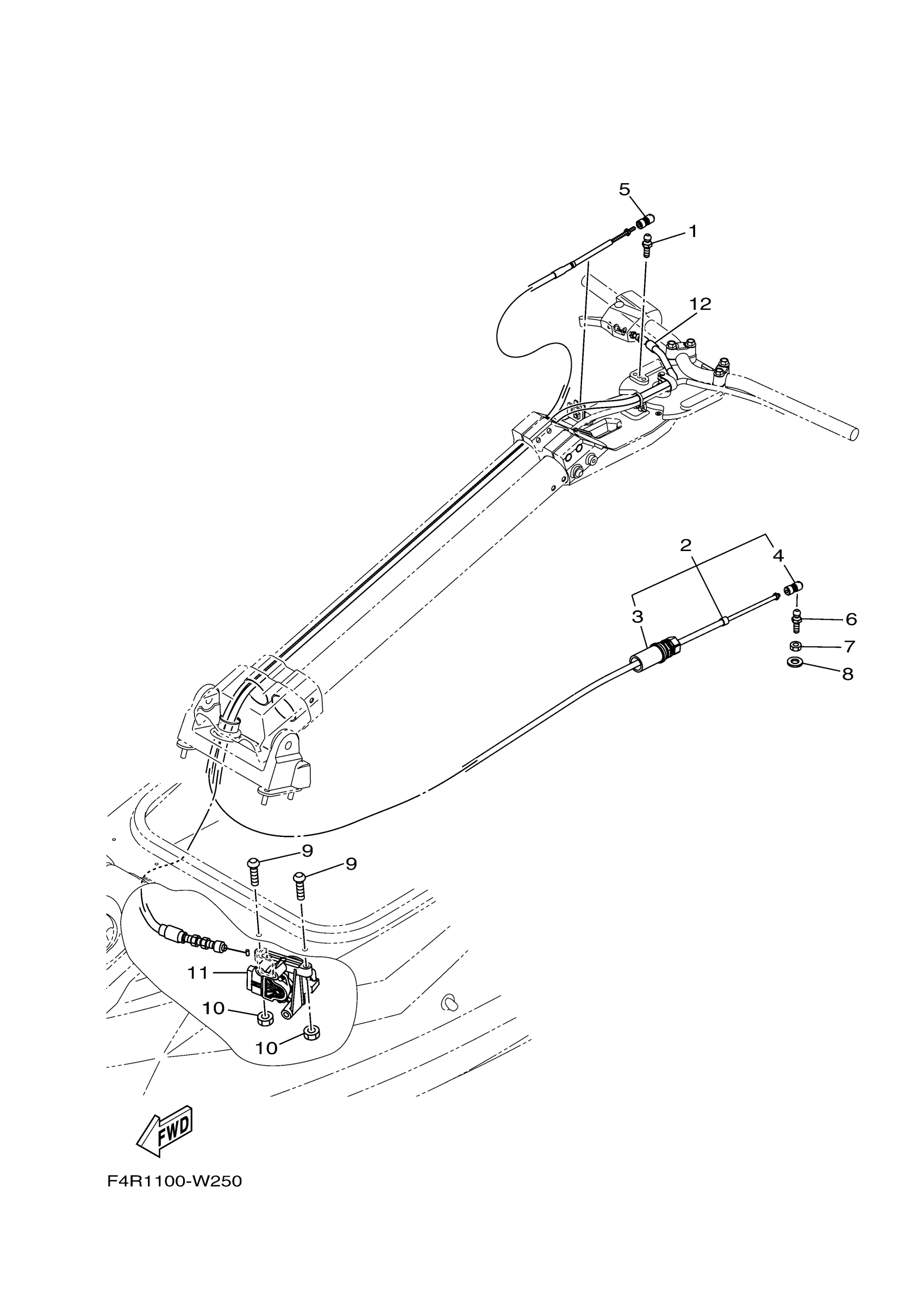 5
1
12
2
4
3
6
7
8
9
9
11
10
10
FWD
F4R1100-W250