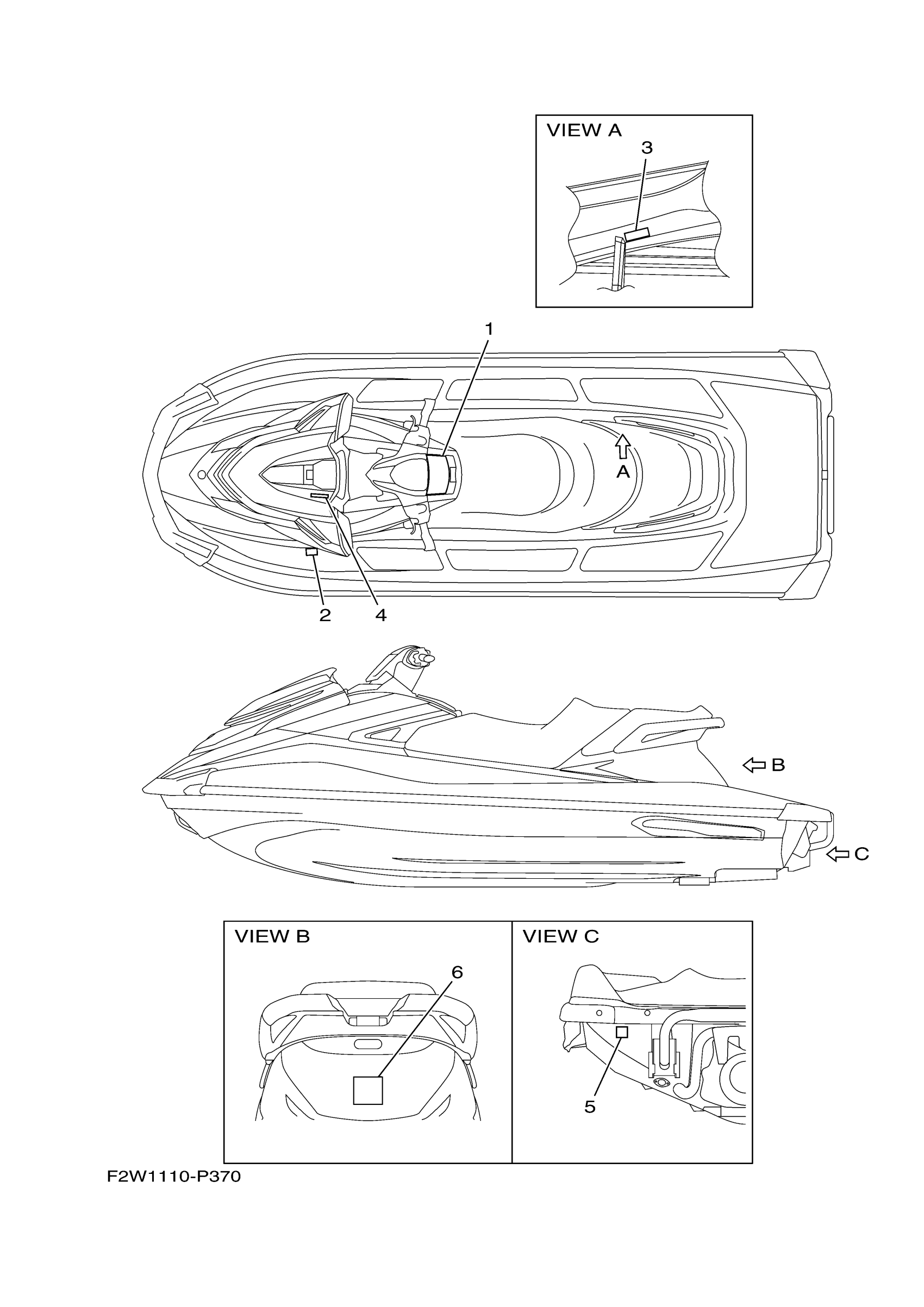 VIEW A
3

1

A

2
4

B

C

VIEW B
6

VIEW C
5

F2W1110-P370