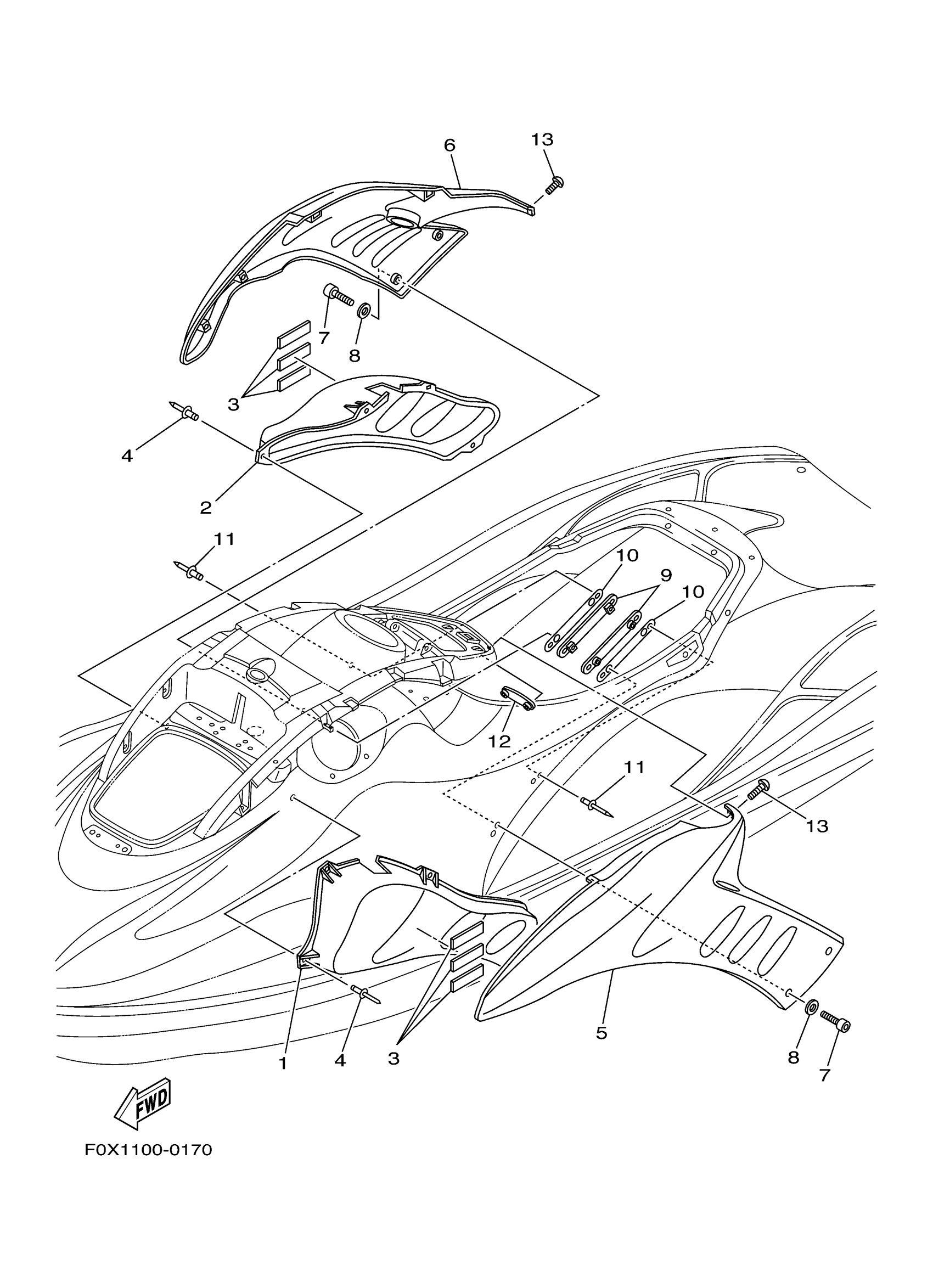 6
13
7
8
3
4
2
11
10
9
10
12
11
13
1
4
3
5
8
7
FWD
F0X1100-0170